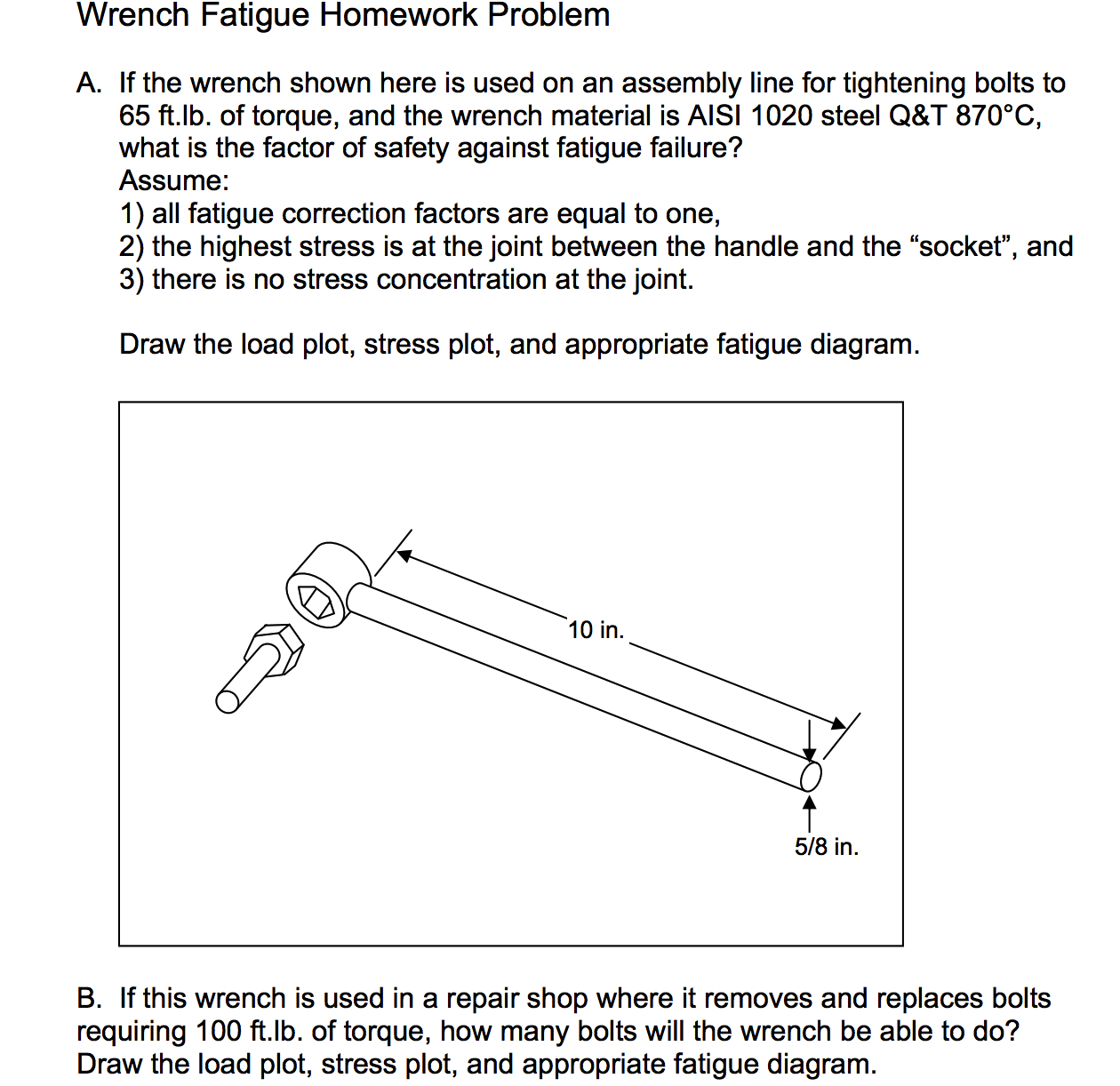 Wrench Fatigue Homework Problem

A. If the wrench shown here is used on an assembly line for tightening bolts to 65 ft.lb. of torque, and the wrench material is AISI 1020 steel Q&T 870°C, what is the factor of safety against fatigue failure?
Assume:
1) all fatigue correction factors are equal to one,
2) the highest stress is at the joint between the handle and the “socket”, and
3) there is no stress concentration at the joint.

Draw the load plot, stress plot, and appropriate fatigue diagram.

10 in.

5/8 in.

B. If this wrench is used in a repair shop where it removes and replaces bolts requiring 100 ft.lb. of torque, how many bolts will the wrench be able to do? Draw the load plot, stress plot, and appropriate fatigue diagram.