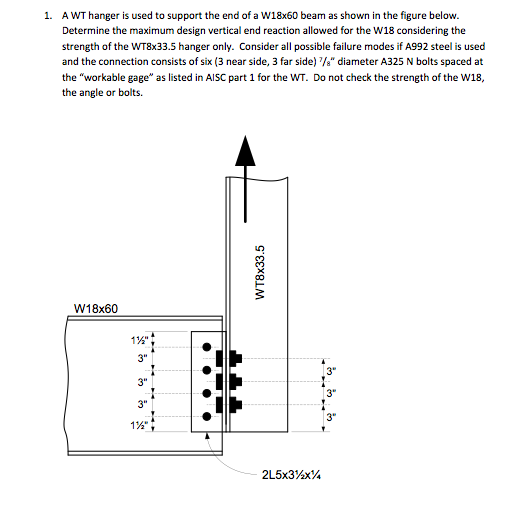 1. A WT hanger is used to support the end of a W18x60 beam as shown in the figure below. Determine the maximum design vertical end reaction allowed for the W18 considering the strength of the WT8x33.5 hanger only. Consider all possible failure modes if A992 steel is used and the connection consists of six (3 near side, 3 far side) $^7/_8$" diameter A325 N bolts spaced at the "workable gage" as listed in AISC part 1 for the WT. Do not check the strength of the W18, the angle or bolts.

WT8x33.5

W18x60

1½"
3"
3"
3"
1½"

3"
3"
3"

2L5x3½x¼