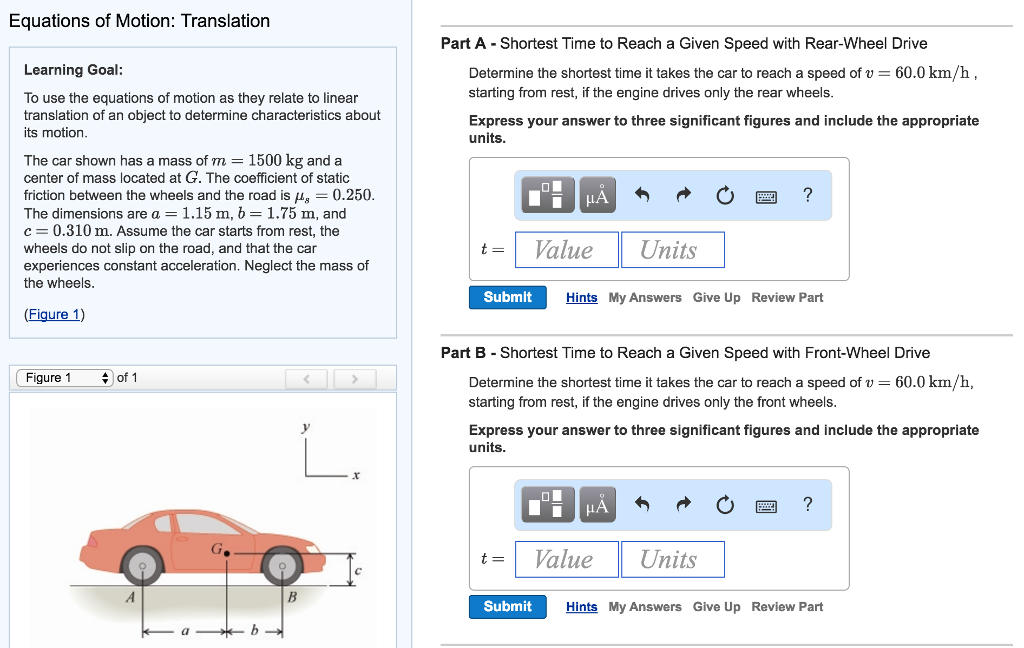 Equations of Motion: Translation

Learning Goal:

To use the equations of motion as they relate to linear translation of an object to determine characteristics about its motion.

The car shown has a mass of $m = 1500$ kg and a center of mass located at $G$. The coefficient of static friction between the wheels and the road is $\mu_s = 0.250$. The dimensions are $a = 1.15$ m, $b = 1.75$ m, and $c = 0.310$ m. Assume the car starts from rest, the wheels do not slip on the road, and that the car experiences constant acceleration. Neglect the mass of the wheels.

(Figure 1)

Figure 1 of 1

y
x
G
c
A
B
a
b

Part A - Shortest Time to Reach a Given Speed with Rear-Wheel Drive

Determine the shortest time it takes the car to reach a speed of $v = 60.0$ km/h , starting from rest, if the engine drives only the rear wheels.

Express your answer to three significant figures and include the appropriate units.

μÅ ?

$t =$ Value Units

Submit Hints My Answers Give Up Review Part

Part B - Shortest Time to Reach a Given Speed with Front-Wheel Drive

Determine the shortest time it takes the car to reach a speed of $v = 60.0$ km/h, starting from rest, if the engine drives only the front wheels.

Express your answer to three significant figures and include the appropriate units.

μÅ ?

$t =$ Value Units

Submit Hints My Answers Give Up Review Part