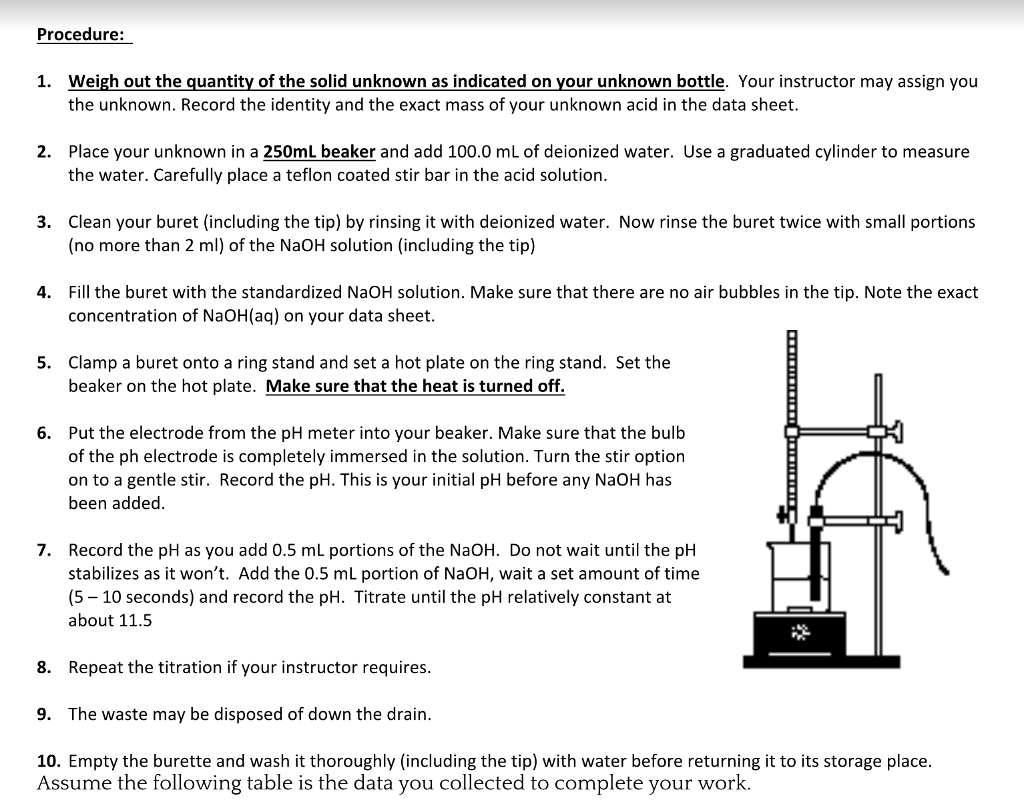 Procedure:

1. Weigh out the quantity of the solid unknown as indicated on your unknown bottle. Your instructor may assign you the unknown. Record the identity and the exact mass of your unknown acid in the data sheet.

2. Place your unknown in a 250mL beaker and add 100.0 mL of deionized water. Use a graduated cylinder to measure the water. Carefully place a teflon coated stir bar in the acid solution.

3. Clean your buret (including the tip) by rinsing it with deionized water. Now rinse the buret twice with small portions (no more than 2 ml) of the NaOH solution (including the tip)

4. Fill the buret with the standardized NaOH solution. Make sure that there are no air bubbles in the tip. Note the exact concentration of NaOH(aq) on your data sheet.

5. Clamp a buret onto a ring stand and set a hot plate on the ring stand. Set the beaker on the hot plate. Make sure that the heat is turned off.

6. Put the electrode from the pH meter into your beaker. Make sure that the bulb of the ph electrode is completely immersed in the solution. Turn the stir option on to a gentle stir. Record the pH. This is your initial pH before any NaOH has been added.

7. Record the pH as you add 0.5 mL portions of the NaOH. Do not wait until the pH stabilizes as it won't. Add the 0.5 mL portion of NaOH, wait a set amount of time (5 – 10 seconds) and record the pH. Titrate until the pH relatively constant at about 11.5

8. Repeat the titration if your instructor requires.

9. The waste may be disposed of down the drain.

10. Empty the burette and wash it thoroughly (including the tip) with water before returning it to its storage place.
Assume the following table is the data you collected to complete your work.