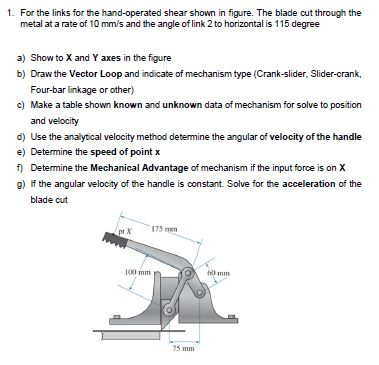 1. For the links for the hand-operated shear shown in figure. The blade cut through the metal at a rate of 10 mm/s and the angle of link 2 to horizontal is 115 degree

a) Show to X and Y axes in the figure
b) Draw the Vector Loop and indicate of mechanism type (Crank-slider, Slider-crank, Four-bar linkage or other)
c) Make a table shown known and unknown data of mechanism for solve to position and velocity
d) Use the analytical velocity method determine the angular of velocity of the handle
e) Determine the speed of point x
f) Determine the Mechanical Advantage of mechanism if the input force is on X
g) If the angular velocity of the handle is constant. Solve for the acceleration of the blade cut

pt X
175 mm
100 mm
60 mm
75 mm