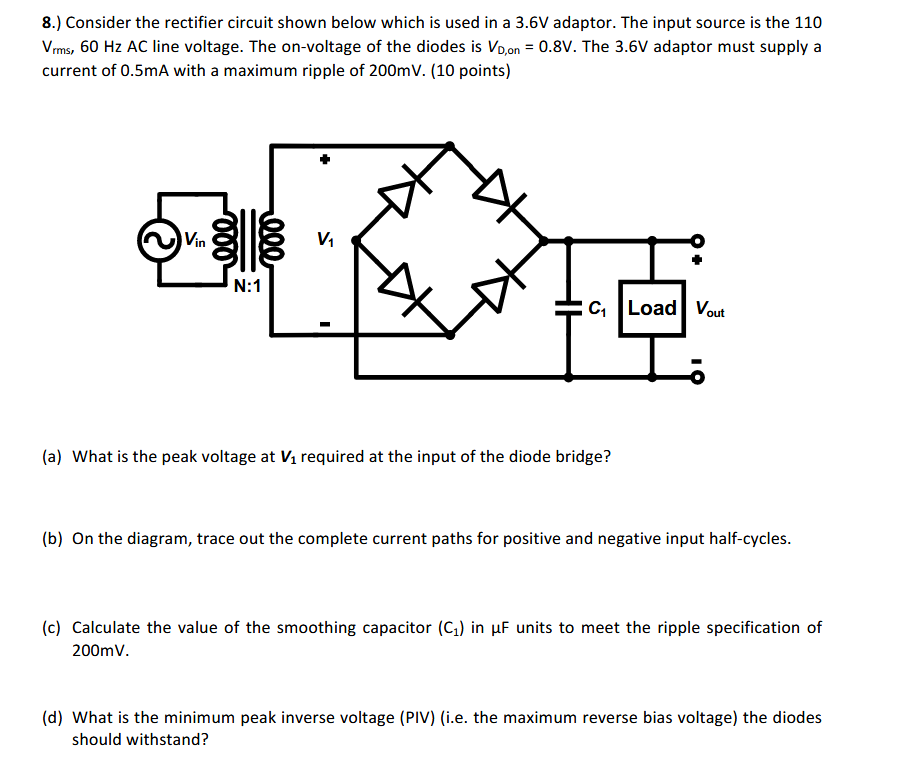 8.) Consider the rectifier circuit shown below which is used in a 3.6V adaptor. The input source is the 110 $V_{rms}$, 60 Hz AC line voltage. The on-voltage of the diodes is $V_{D,on}$ = 0.8V. The 3.6V adaptor must supply a current of 0.5mA with a maximum ripple of 200mV. (10 points)

$V_{in}$

N:1

+

$V_1$

-

$C_1$

Load

+

$V_{out}$

-

(a) What is the peak voltage at $V_1$ required at the input of the diode bridge?

(b) On the diagram, trace out the complete current paths for positive and negative input half-cycles.

(c) Calculate the value of the smoothing capacitor ($C_1$) in μF units to meet the ripple specification of 200mV.

(d) What is the minimum peak inverse voltage (PIV) (i.e. the maximum reverse bias voltage) the diodes should withstand?