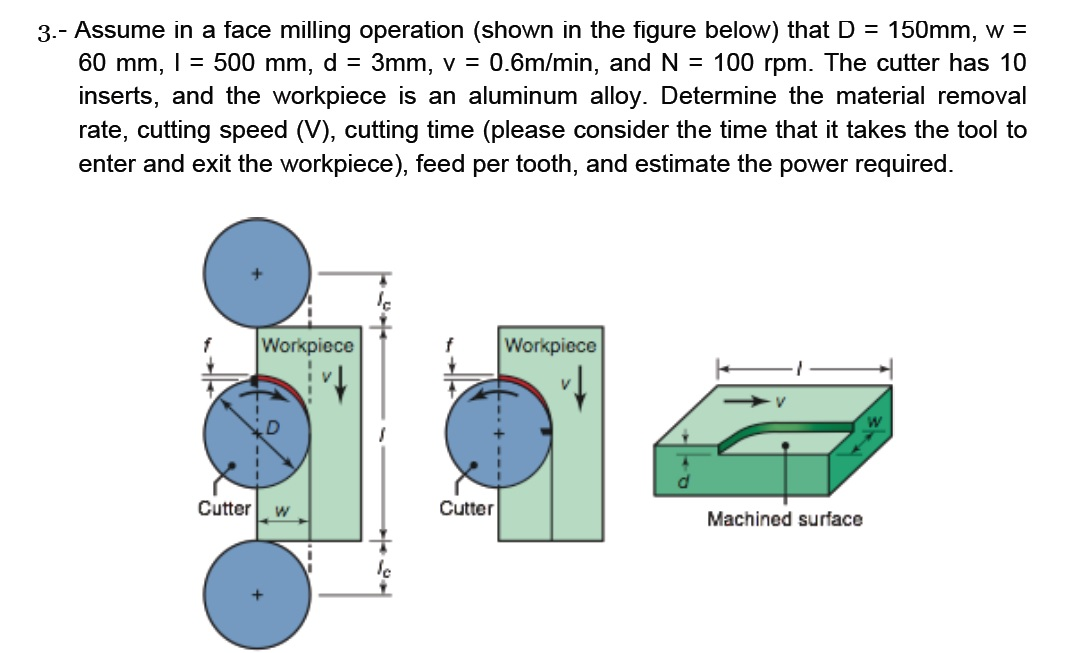 3.- Assume in a face milling operation (shown in the figure below) that D = 150mm, w = 60 mm, l = 500 mm, d = 3mm, v = 0.6m/min, and N = 100 rpm. The cutter has 10 inserts, and the workpiece is an aluminum alloy. Determine the material removal rate, cutting speed (V), cutting time (please consider the time that it takes the tool to enter and exit the workpiece), feed per tooth, and estimate the power required.

$l_c$

f

Workpiece

v

D

l

Cutter

w

$l_c$

f

Workpiece

v

Cutter

l

v

w

d

Machined surface