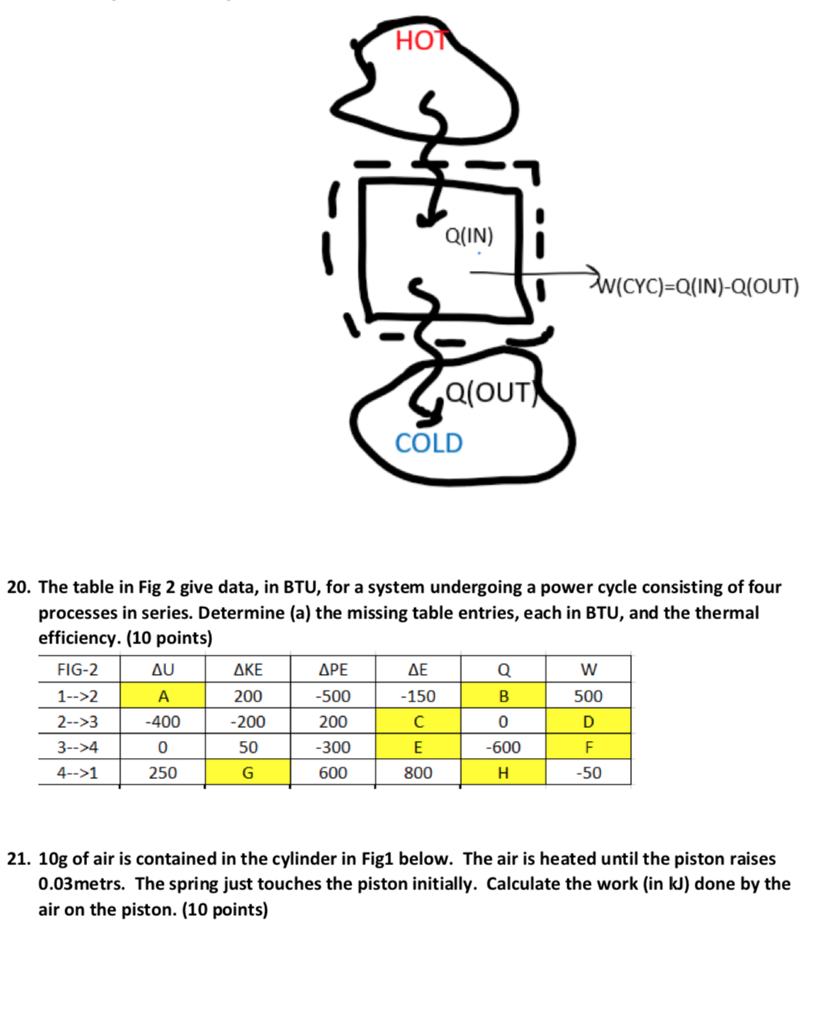 HOT

Q(IN)

W(CYC)=Q(IN)-Q(OUT)

Q(OUT)

COLD

20. The table in Fig 2 give data, in BTU, for a system undergoing a power cycle consisting of four processes in series. Determine (a) the missing table entries, each in BTU, and the thermal efficiency. (10 points)

| FIG-2 | ΔU | ΔKE | ΔPE | ΔE | Q | W |
|---|---|---|---|---|---|---|
| 1-->2 | A | 200 | -500 | -150 | B | 500 |
| 2-->3 | -400 | -200 | 200 | C | 0 | D |
| 3-->4 | 0 | 50 | -300 | E | -600 | F |
| 4-->1 | 250 | G | 600 | 800 | H | -50 |

21. 10g of air is contained in the cylinder in Fig1 below. The air is heated until the piston raises 0.03metrs. The spring just touches the piston initially. Calculate the work (in kJ) done by the air on the piston. (10 points)