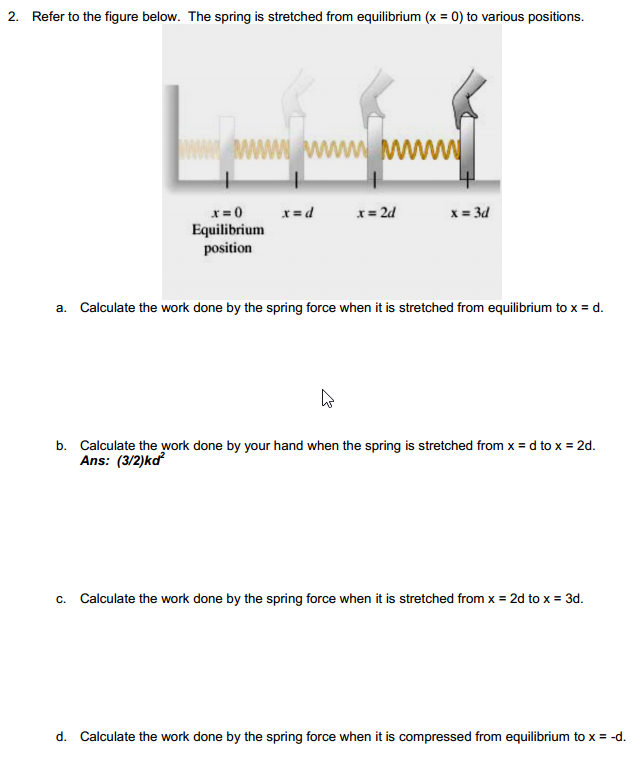 2. Refer to the figure below. The spring is stretched from equilibrium (x = 0) to various positions.

$x = 0$
Equilibrium position

$x = d$

$x = 2d$

$x = 3d$

a. Calculate the work done by the spring force when it is stretched from equilibrium to x = d.

b. Calculate the work done by your hand when the spring is stretched from x = d to x = 2d.
Ans: $(3/2)kd^2$

c. Calculate the work done by the spring force when it is stretched from x = 2d to x = 3d.

d. Calculate the work done by the spring force when it is compressed from equilibrium to x = -d.