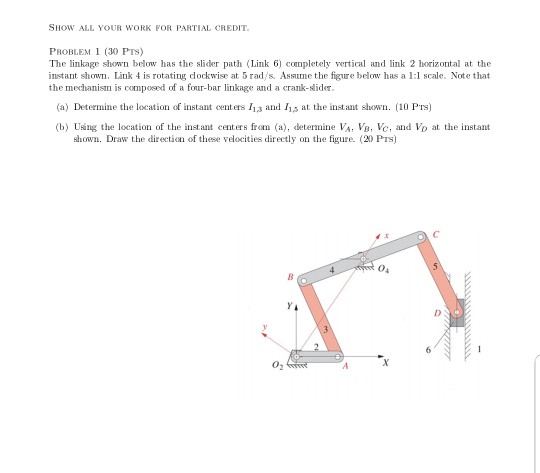 SHOW ALL YOUR WORK FOR PARTIAL CREDIT.

PROBLEM 1 (30 PTS)
The linkage shown below has the slider path (Link 6) completely vertical and link 2 horizontal at the instant shown. Link 4 is rotating clockwise at 5 rad/s. Assume the figure below has a 1:1 scale. Note that the mechanism is composed of a four-bar linkage and a crank-slider.

(a) Determine the location of instant centers $I_{1,3}$ and $I_{1,5}$ at the instant shown. (10 PTS)

(b) Using the location of the instant centers from (a), determine $V_A$, $V_B$, $V_C$, and $V_D$ at the instant shown. Draw the direction of these velocities directly on the figure. (20 PTS)

x
C
4
$O_4$
5
B
Y
D
y
3
2
6
1
$O_2$
A
X