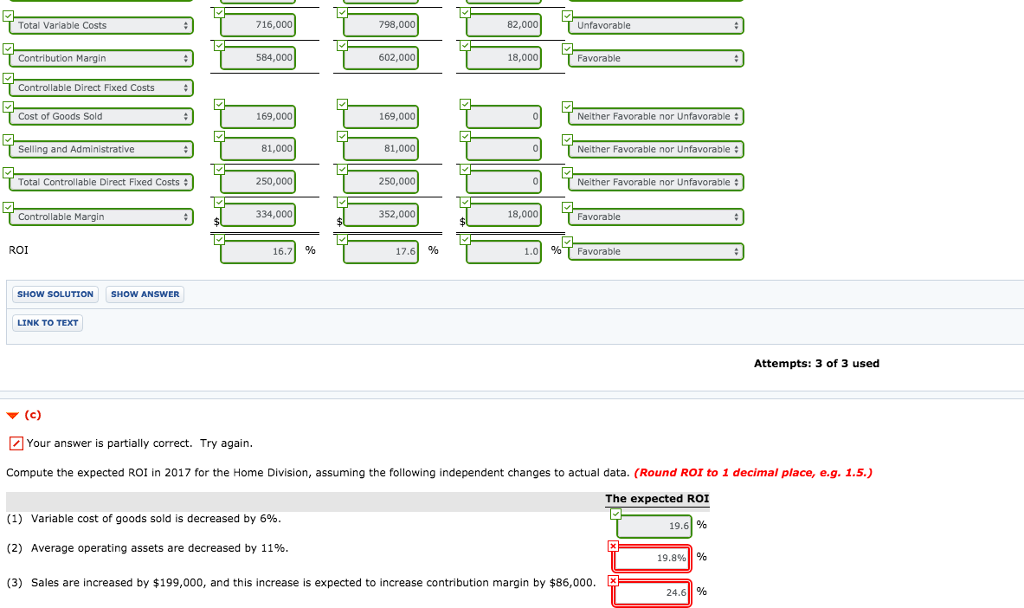 | | | | | |
|---|---|---|---|---|
| Total Variable Costs | 716,000 | 798,000 | 82,000 | Unfavorable |
| Contribution Margin | 584,000 | 602,000 | 18,000 | Favorable |
| Controllable Direct Fixed Costs | | | | |
| Cost of Goods Sold | 169,000 | 169,000 | 0 | Neither Favorable nor Unfavorable |
| Selling and Administrative | 81,000 | 81,000 | 0 | Neither Favorable nor Unfavorable |
| Total Controllable Direct Fixed Costs | 250,000 | 250,000 | 0 | Neither Favorable nor Unfavorable |
| Controllable Margin | $ 334,000 | $ 352,000 | $ 18,000 | Favorable |
| ROI | 16.7 % | 17.6 % | 1.0 % | Favorable |

SHOW SOLUTION SHOW ANSWER

LINK TO TEXT

Attempts: 3 of 3 used

(c)

Your answer is partially correct. Try again.

Compute the expected ROI in 2017 for the Home Division, assuming the following independent changes to actual data. (Round ROI to 1 decimal place, e.g. 1.5.)

| | The expected ROI |
|---|---|
| (1) Variable cost of goods sold is decreased by 6%. | 19.6 % |
| (2) Average operating assets are decreased by 11%. | 19.8% % |
| (3) Sales are increased by $199,000, and this increase is expected to increase contribution margin by $86,000. | 24.6 % |