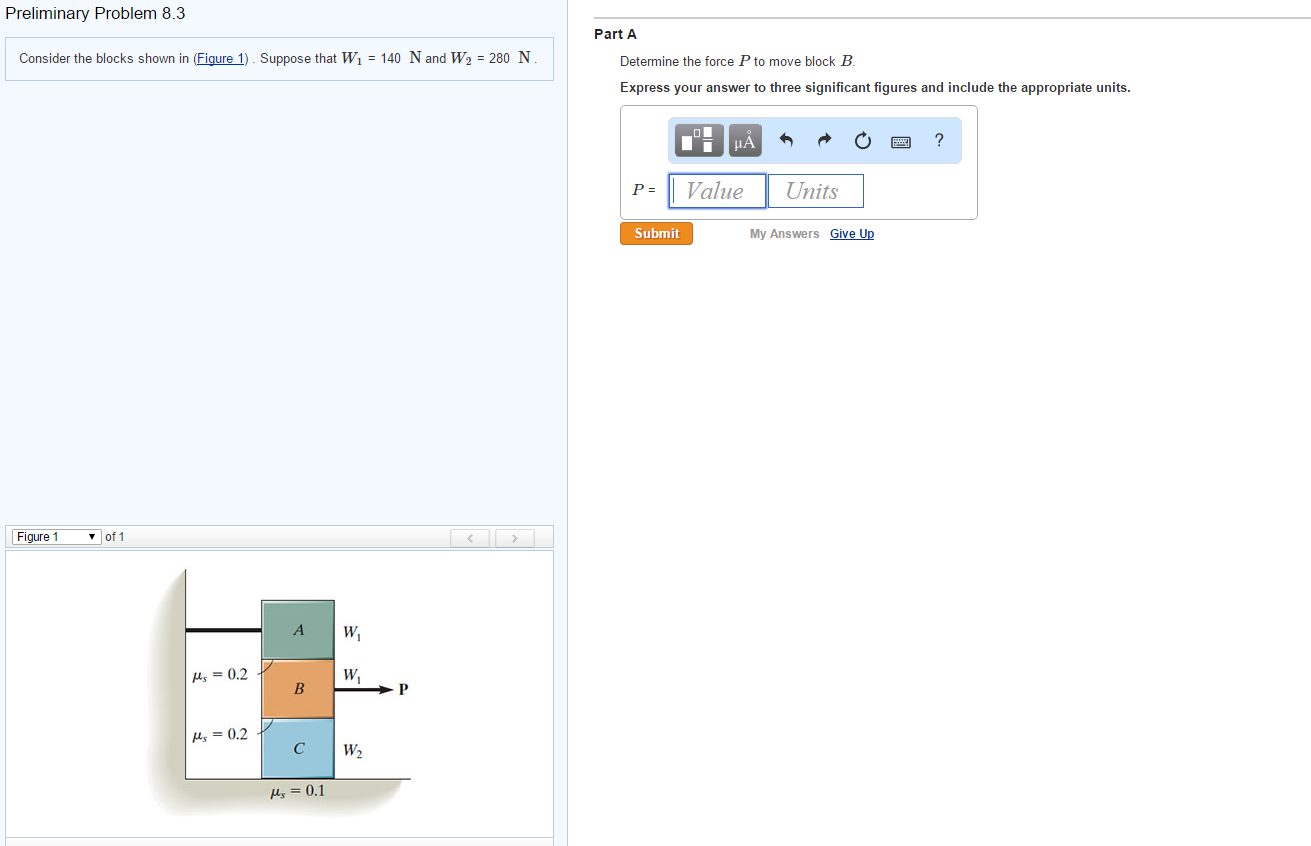 Preliminary Problem 8.3

Consider the blocks shown in (Figure 1). Suppose that $W_1$ = 140 N and $W_2$ = 280 N.

Figure 1 of 1

A $W_1$

$\mu_s = 0.2$ B $W_1$ P

$\mu_s = 0.2$ C $W_2$

$\mu_s = 0.1$

Part A

Determine the force $P$ to move block $B$.

Express your answer to three significant figures and include the appropriate units.

μÅ ?

$P$ = Value Units

Submit My Answers Give Up