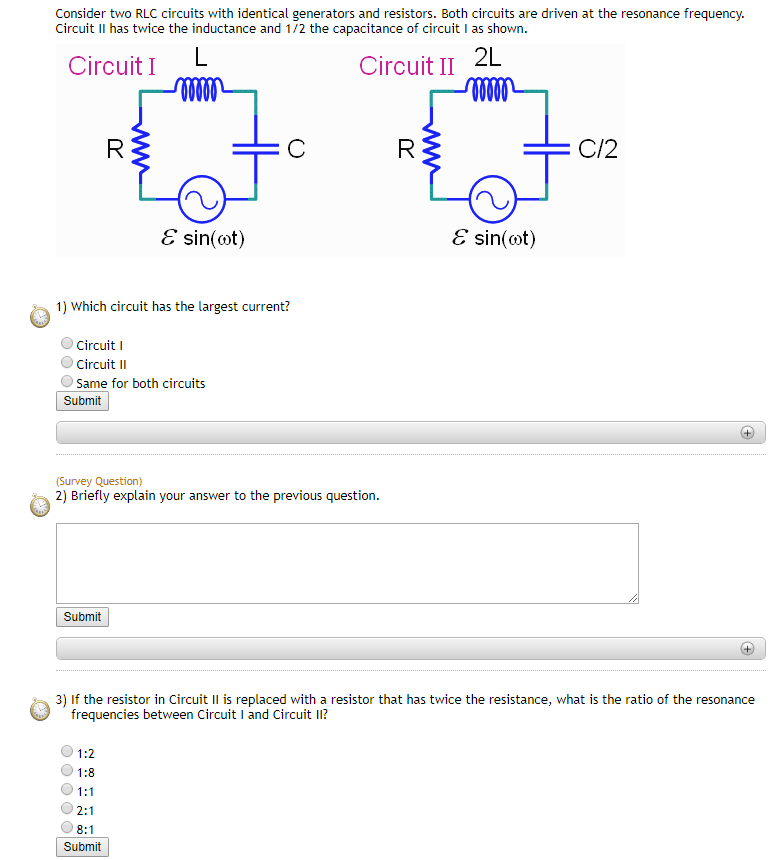 Consider two RLC circuits with identical generators and resistors. Both circuits are driven at the resonance frequency. Circuit II has twice the inductance and 1/2 the capacitance of circuit I as shown.

Circuit I

L

R

C

$\mathcal{E}\sin(\omega t)$

Circuit II

2L

R

C/2

$\mathcal{E}\sin(\omega t)$

1) Which circuit has the largest current?

Circuit I
Circuit II
Same for both circuits

Submit

(Survey Question)
2) Briefly explain your answer to the previous question.

Submit

3) If the resistor in Circuit II is replaced with a resistor that has twice the resistance, what is the ratio of the resonance frequencies between Circuit I and Circuit II?

1:2
1:8
1:1
2:1
8:1

Submit