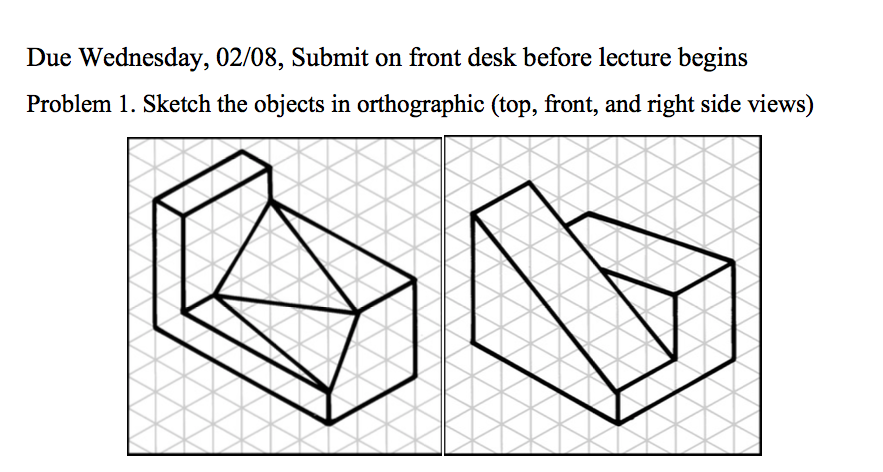 Due Wednesday, 02/08, Submit on front desk before lecture begins

Problem 1. Sketch the objects in orthographic (top, front, and right side views)