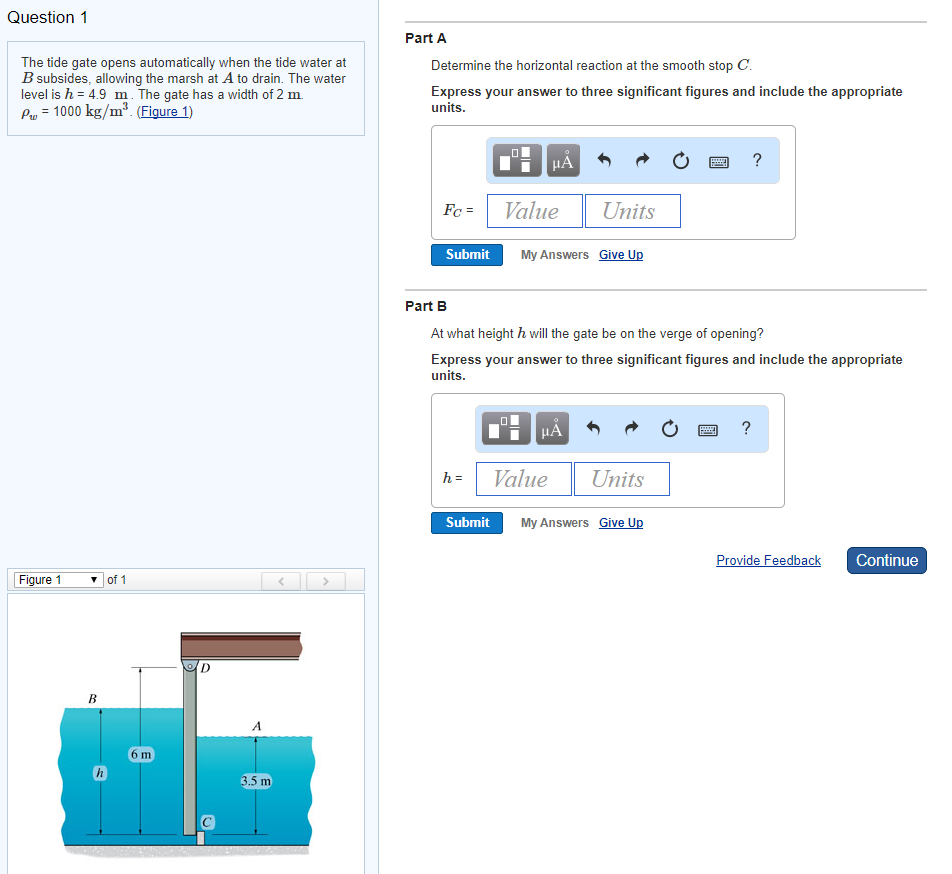 Question 1

The tide gate opens automatically when the tide water at $B$ subsides, allowing the marsh at $A$ to drain. The water level is $h$ = 4.9 m. The gate has a width of 2 m. $\rho_w$ = 1000 $kg/m^3$. (Figure 1)

Figure 1 of 1

D
B
A
6 m
h
3.5 m
C

Part A

Determine the horizontal reaction at the smooth stop $C$.

Express your answer to three significant figures and include the appropriate units.

μÅ ?

$F_C$ = Value Units

Submit My Answers Give Up

Part B

At what height $h$ will the gate be on the verge of opening?

Express your answer to three significant figures and include the appropriate units.

μÅ ?

$h$ = Value Units

Submit My Answers Give Up

Provide Feedback Continue