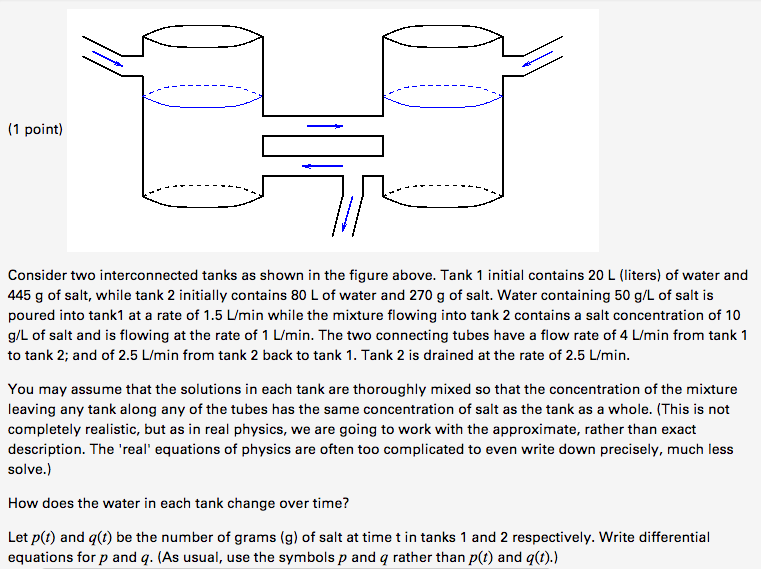 (1 point)

Consider two interconnected tanks as shown in the figure above. Tank 1 initial contains 20 L (liters) of water and 445 g of salt, while tank 2 initially contains 80 L of water and 270 g of salt. Water containing 50 g/L of salt is poured into tank1 at a rate of 1.5 L/min while the mixture flowing into tank 2 contains a salt concentration of 10 g/L of salt and is flowing at the rate of 1 L/min. The two connecting tubes have a flow rate of 4 L/min from tank 1 to tank 2; and of 2.5 L/min from tank 2 back to tank 1. Tank 2 is drained at the rate of 2.5 L/min.

You may assume that the solutions in each tank are thoroughly mixed so that the concentration of the mixture leaving any tank along any of the tubes has the same concentration of salt as the tank as a whole. (This is not completely realistic, but as in real physics, we are going to work with the approximate, rather than exact description. The 'real' equations of physics are often too complicated to even write down precisely, much less solve.)

How does the water in each tank change over time?

Let $p(t)$ and $q(t)$ be the number of grams (g) of salt at time t in tanks 1 and 2 respectively. Write differential equations for $p$ and $q$. (As usual, use the symbols $p$ and $q$ rather than $p(t)$ and $q(t)$.)