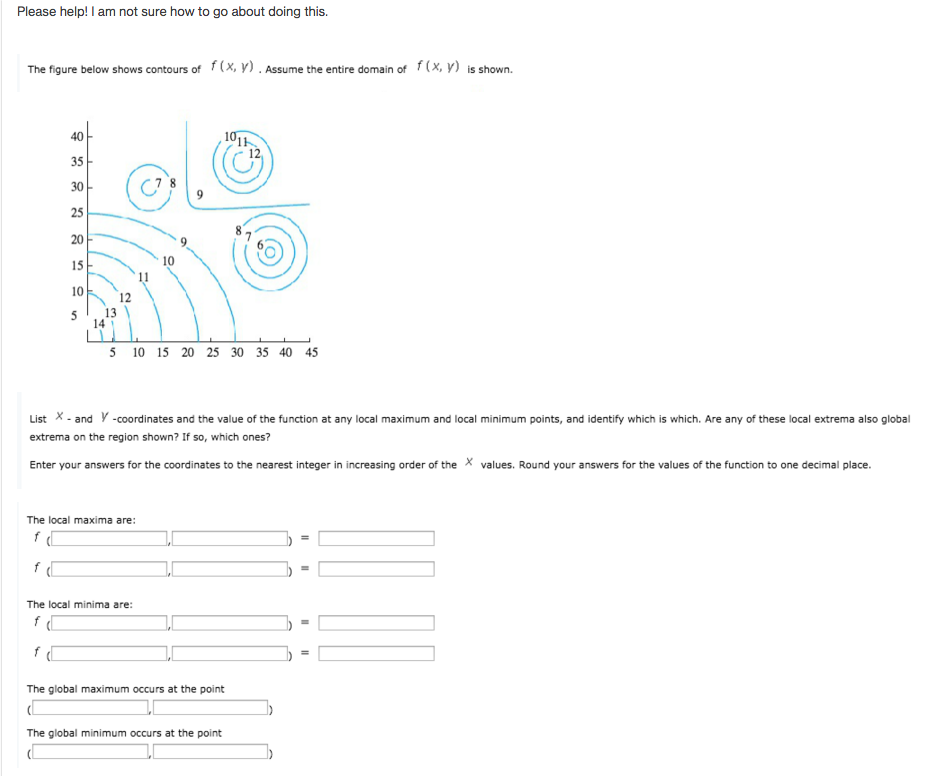 Please help! I am not sure how to go about doing this.

The figure below shows contours of $f(x, y)$. Assume the entire domain of $f(x, y)$ is shown.

40
35
30
25
20
15
10
5
5 10 15 20 25 30 35 40 45
10 11 12
7 8
9
8 7 6
9
10
11
12
13
14

List $x$ - and $y$ -coordinates and the value of the function at any local maximum and local minimum points, and identify which is which. Are any of these local extrema also global extrema on the region shown? If so, which ones?

Enter your answers for the coordinates to the nearest integer in increasing order of the $x$ values. Round your answers for the values of the function to one decimal place.

The local maxima are:
$f$ ( , ) =
$f$ ( , ) =

The local minima are:
$f$ ( , ) =
$f$ ( , ) =

The global maximum occurs at the point
( , )

The global minimum occurs at the point
( , )