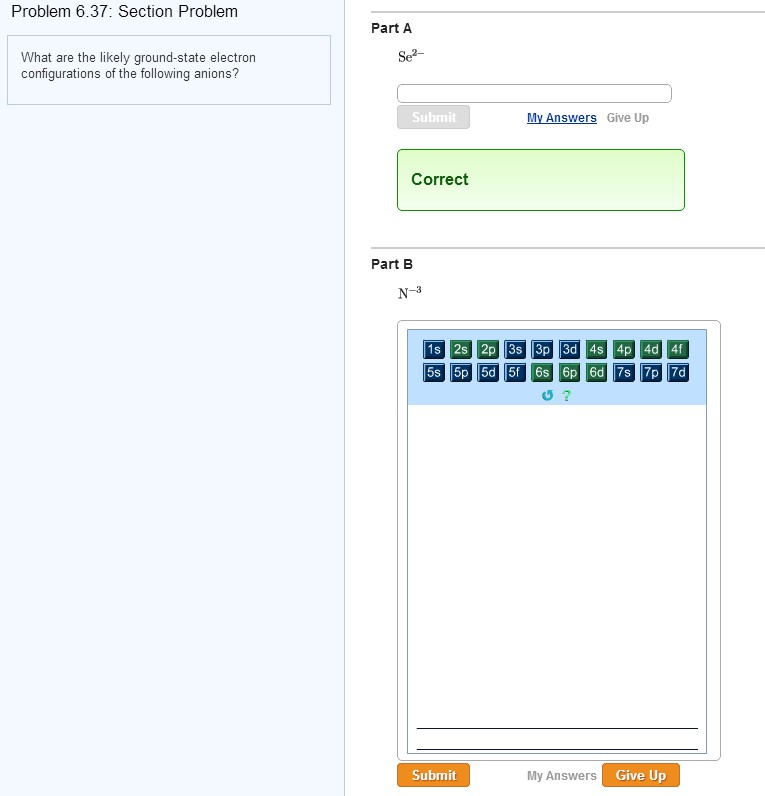 Problem 6.37: Section Problem

What are the likely ground-state electron configurations of the following anions?

Part A

$Se^{2-}$

Submit

My Answers Give Up

Correct

Part B

$N^{-3}$

1s 2s 2p 3s 3p 3d 4s 4p 4d 4f
5s 5p 5d 5f 6s 6p 6d 7s 7p 7d

?

Submit

My Answers Give Up