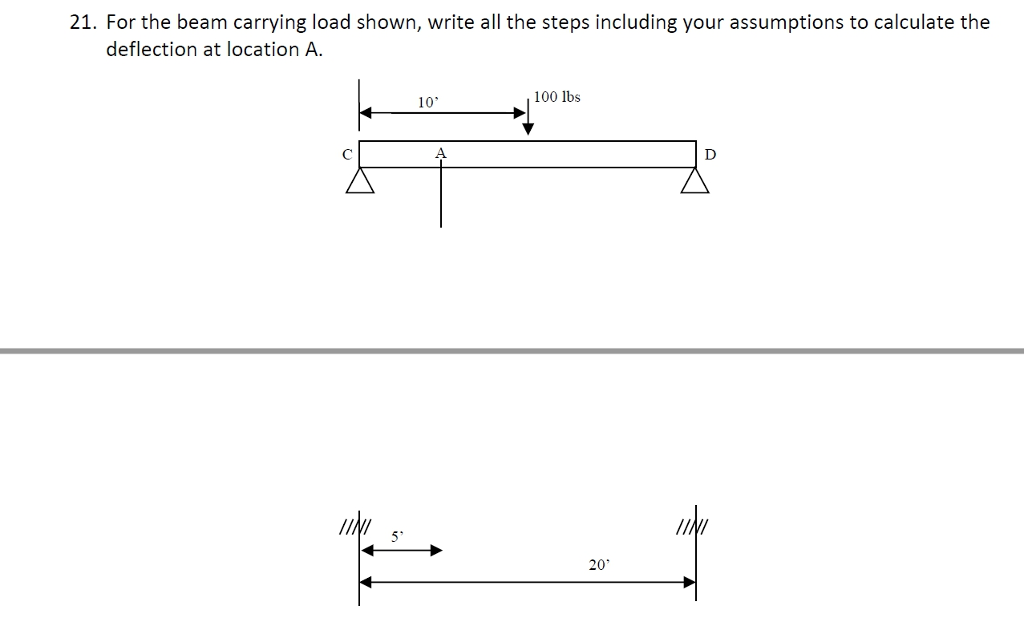 21. For the beam carrying load shown, write all the steps including your assumptions to calculate the deflection at location A.

10'

100 lbs

C

A

D

5'

20'