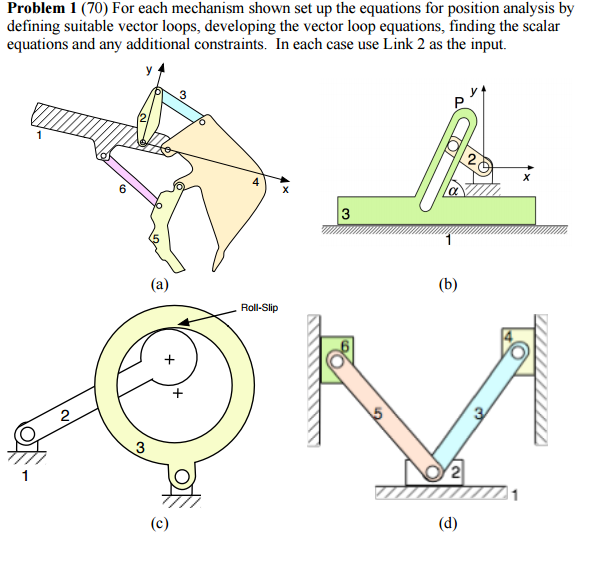 **Problem 1** (70) For each mechanism shown set up the equations for position analysis by defining suitable vector loops, developing the vector loop equations, finding the scalar equations and any additional constraints. In each case use Link 2 as the input.

y
3
2
1
6
4
x
5
(a)

P
y
2
x
$\alpha$
3
1
(b)

Roll-Slip
+
+
2
3
1
(c)

6
4
5
3
2
1
(d)