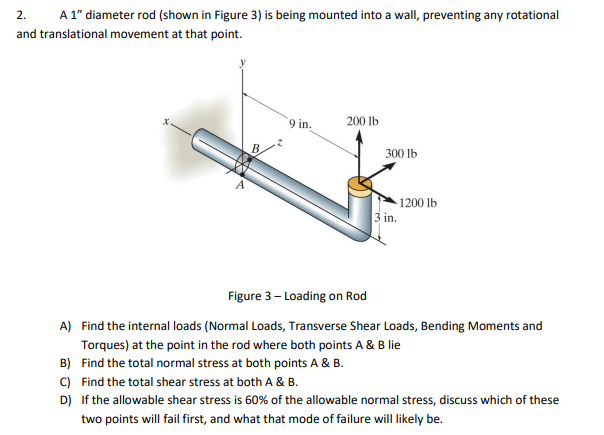 2. A 1" diameter rod (shown in Figure 3) is being mounted into a wall, preventing any rotational and translational movement at that point.

y
x
9 in.
200 lb
B
z
300 lb
A
1200 lb
3 in.

Figure 3 – Loading on Rod

A) Find the internal loads (Normal Loads, Transverse Shear Loads, Bending Moments and Torques) at the point in the rod where both points A & B lie
B) Find the total normal stress at both points A & B.
C) Find the total shear stress at both A & B.
D) If the allowable shear stress is 60% of the allowable normal stress, discuss which of these two points will fail first, and what that mode of failure will likely be.