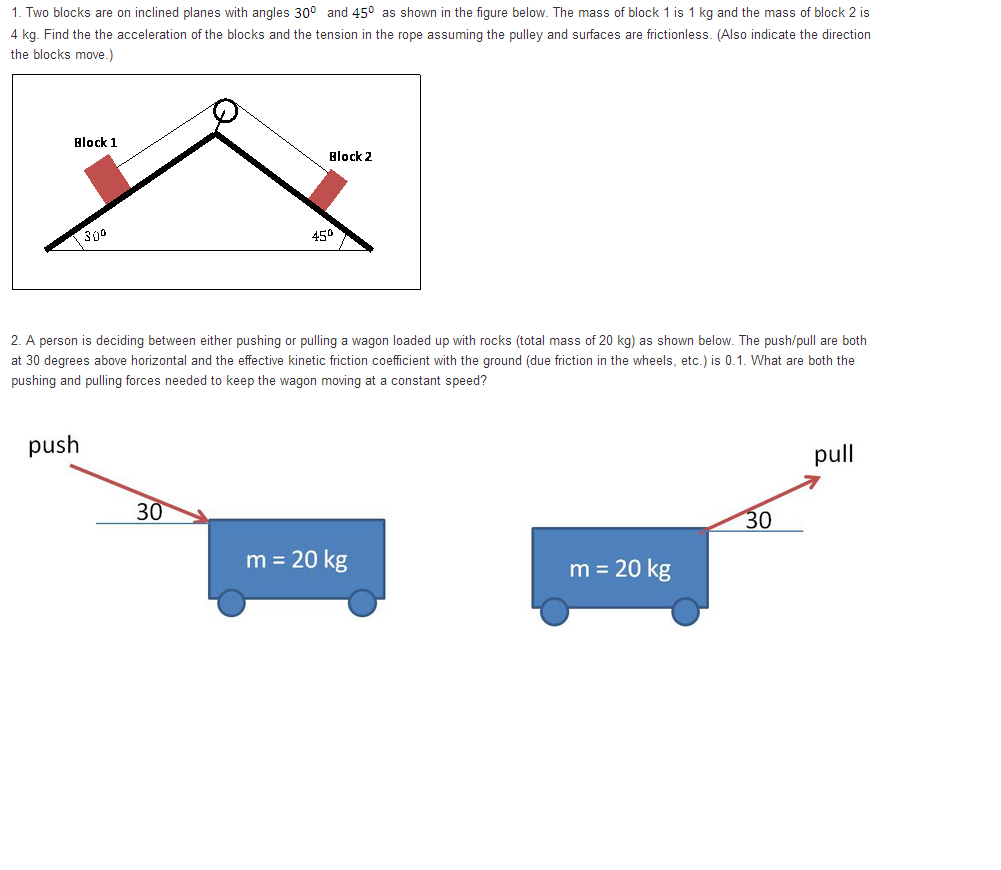 1. Two blocks are on inclined planes with angles $30^0$ and $45^0$ as shown in the figure below. The mass of block 1 is 1 kg and the mass of block 2 is 4 kg. Find the the acceleration of the blocks and the tension in the rope assuming the pulley and surfaces are frictionless. (Also indicate the direction the blocks move.)

Block 1

Block 2

$30^0$

$45^0$

2. A person is deciding between either pushing or pulling a wagon loaded up with rocks (total mass of 20 kg) as shown below. The push/pull are both at 30 degrees above horizontal and the effective kinetic friction coefficient with the ground (due friction in the wheels, etc.) is 0.1. What are both the pushing and pulling forces needed to keep the wagon moving at a constant speed?

push

30

m = 20 kg

pull

30

m = 20 kg