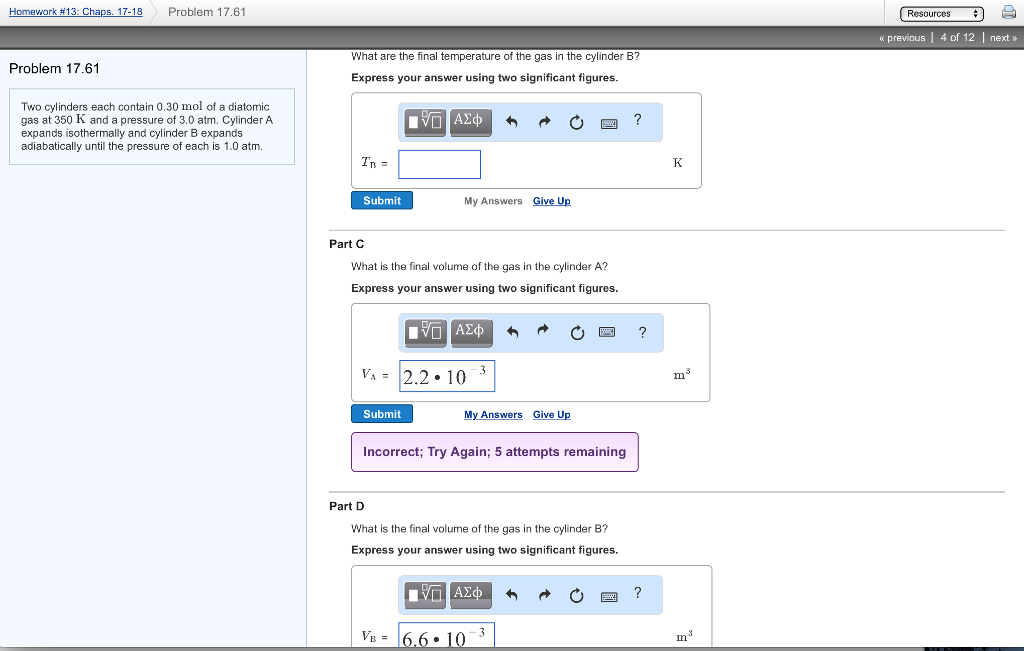 Homework #13: Chaps. 17-18 Problem 17.61

Resources

« previous | 4 of 12 | next »

Problem 17.61

Two cylinders each contain 0.30 mol of a diatomic gas at 350 K and a pressure of 3.0 atm. Cylinder A expands isothermally and cylinder B expands adiabatically until the pressure of each is 1.0 atm.

What are the final temperature of the gas in the cylinder B?

Express your answer using two significant figures.

ΑΣφ ?

$T_B$ =

K

Submit My Answers Give Up

Part C

What is the final volume of the gas in the cylinder A?

Express your answer using two significant figures.

ΑΣφ ?

$V_A$ = $2.2 \cdot 10^{-3}$

$m^3$

Submit My Answers Give Up

Incorrect; Try Again; 5 attempts remaining

Part D

What is the final volume of the gas in the cylinder B?

Express your answer using two significant figures.

ΑΣφ ?

$V_B$ = $6.6 \cdot 10^{-3}$

$m^3$