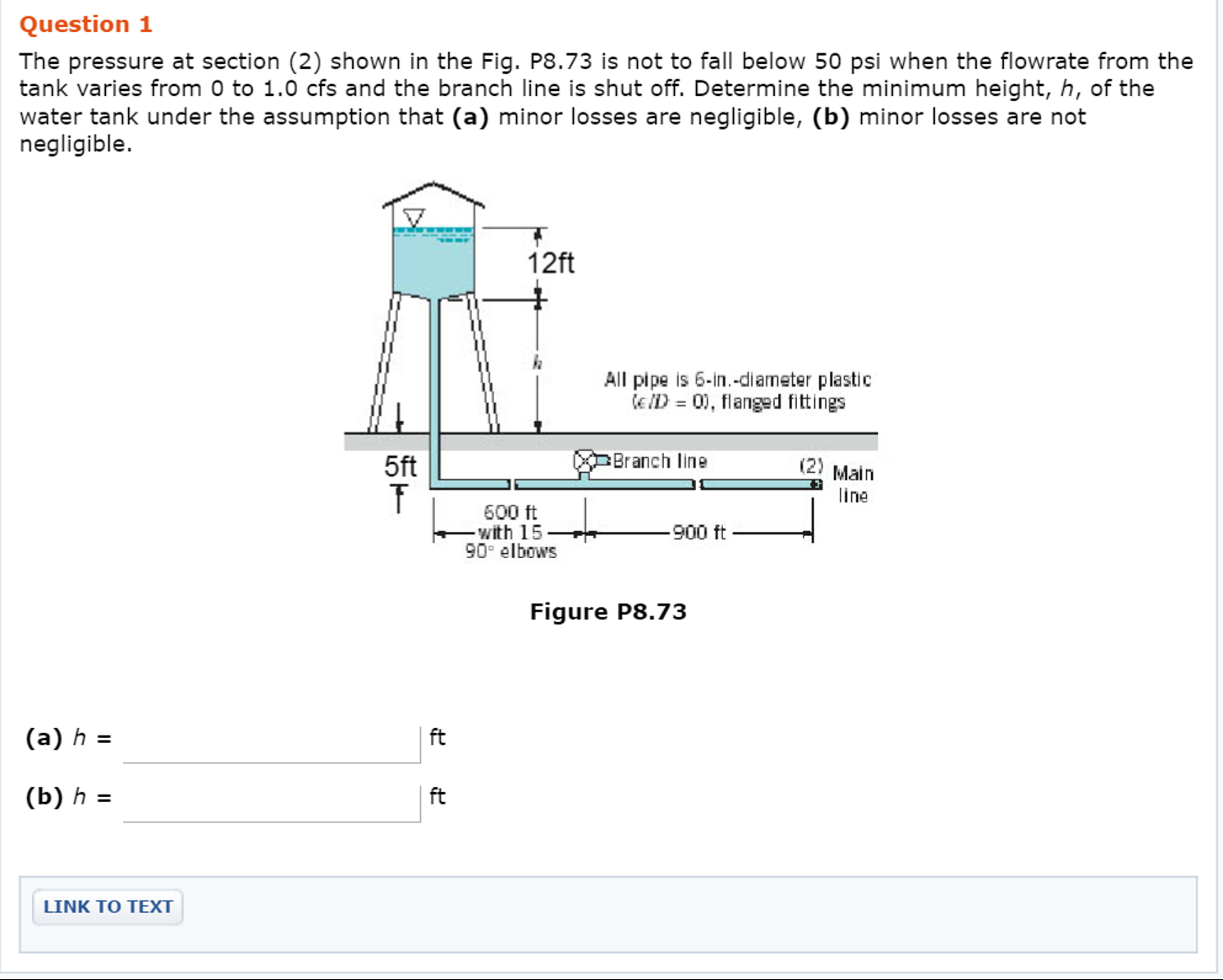 Question 1

The pressure at section (2) shown in the Fig. P8.73 is not to fall below 50 psi when the flowrate from the tank varies from 0 to 1.0 cfs and the branch line is shut off. Determine the minimum height, $h$, of the water tank under the assumption that **(a)** minor losses are negligible, **(b)** minor losses are not negligible.

12ft

$h$

All pipe is 6-in.-diameter plastic ($\epsilon/D = 0$), flanged fittings

5ft

Branch line

(2) Main line

600 ft with 15 90° elbows

900 ft

Figure P8.73

(a) $h$ = ft

(b) $h$ = ft

LINK TO TEXT