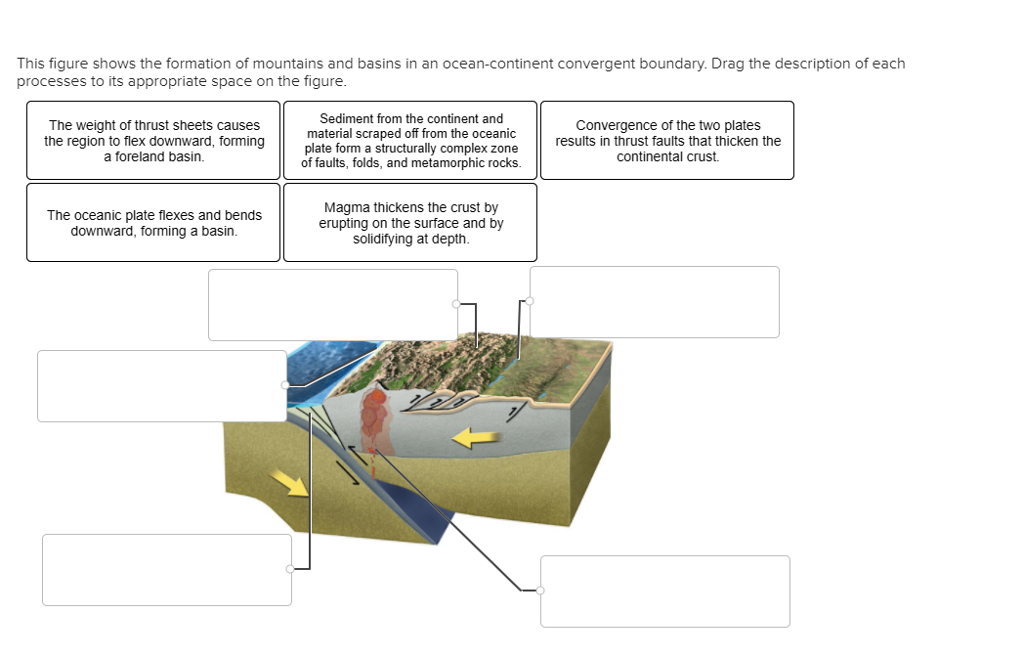 This figure shows the formation of mountains and basins in an ocean-continent convergent boundary. Drag the description of each processes to its appropriate space on the figure.

The weight of thrust sheets causes the region to flex downward, forming a foreland basin.

Sediment from the continent and material scraped off from the oceanic plate form a structurally complex zone of faults, folds, and metamorphic rocks.

Convergence of the two plates results in thrust faults that thicken the continental crust.

The oceanic plate flexes and bends downward, forming a basin.

Magma thickens the crust by erupting on the surface and by solidifying at depth.