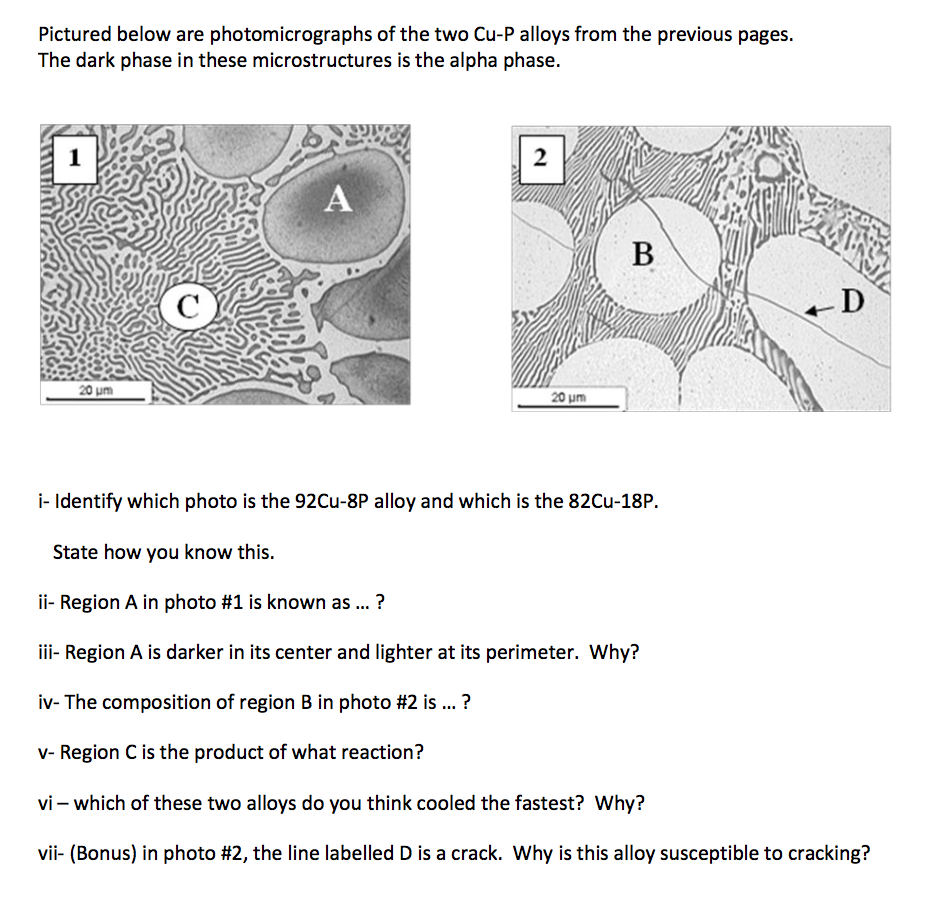 Pictured below are photomicrographs of the two Cu-P alloys from the previous pages. The dark phase in these microstructures is the alpha phase.

1

A

C

20 μm

2

B

D

20 μm

i- Identify which photo is the 92Cu-8P alloy and which is the 82Cu-18P.

State how you know this.

ii- Region A in photo #1 is known as ... ?

iii- Region A is darker in its center and lighter at its perimeter. Why?

iv- The composition of region B in photo #2 is ... ?

v- Region C is the product of what reaction?

vi – which of these two alloys do you think cooled the fastest? Why?

vii- (Bonus) in photo #2, the line labelled D is a crack. Why is this alloy susceptible to cracking?