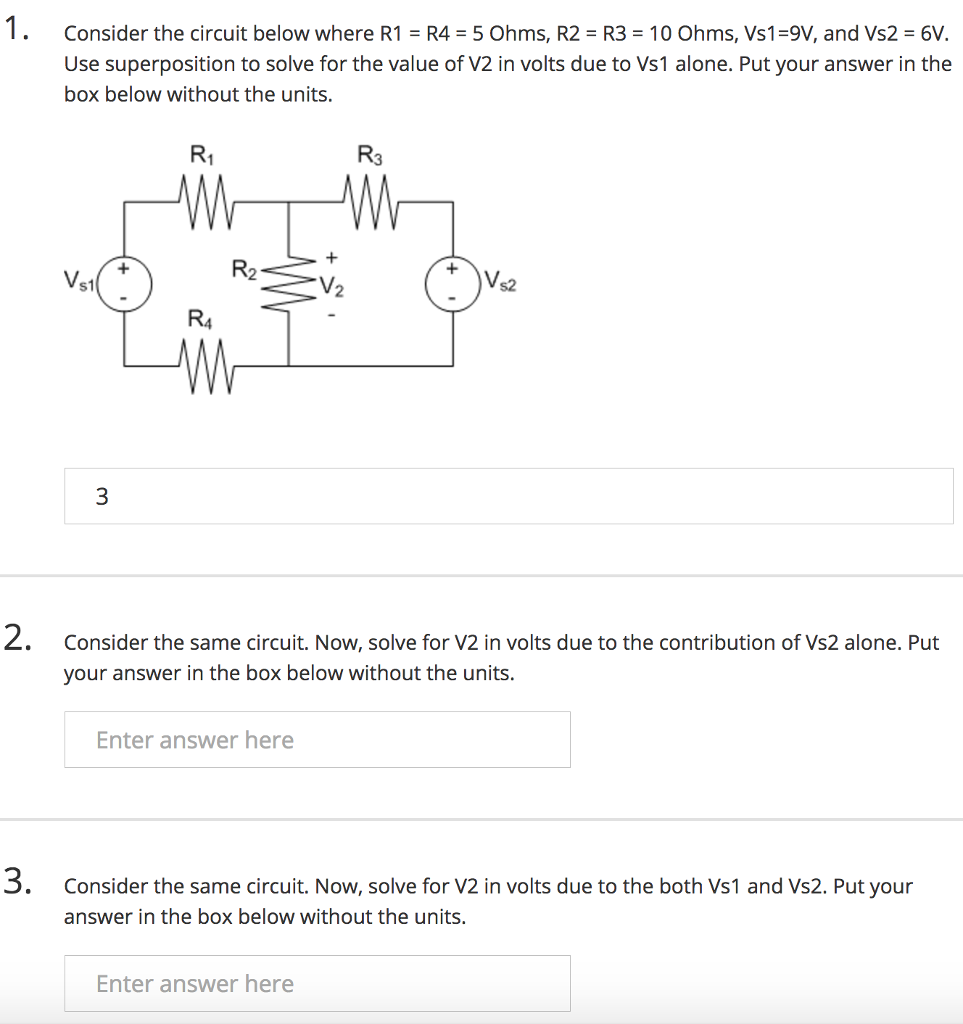 1. Consider the circuit below where R1 = R4 = 5 Ohms, R2 = R3 = 10 Ohms, Vs1=9V, and Vs2 = 6V. Use superposition to solve for the value of V2 in volts due to Vs1 alone. Put your answer in the box below without the units.

$R_1$
$R_3$
$V_{s1}$
+
-
$R_2$
+
$V_2$
-
+
-
$V_{s2}$
$R_4$

3

2. Consider the same circuit. Now, solve for V2 in volts due to the contribution of Vs2 alone. Put your answer in the box below without the units.

Enter answer here

3. Consider the same circuit. Now, solve for V2 in volts due to the both Vs1 and Vs2. Put your answer in the box below without the units.

Enter answer here