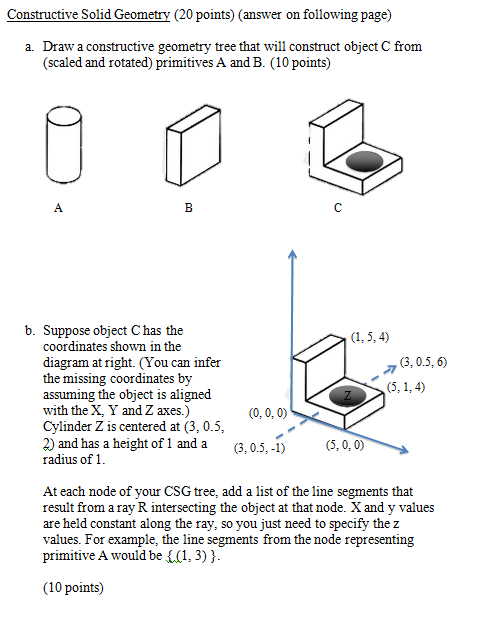 Constructive Solid Geometry (20 points) (answer on following page)

a. Draw a constructive geometry tree that will construct object C from (scaled and rotated) primitives A and B. (10 points)

A

B

C

b. Suppose object C has the coordinates shown in the diagram at right. (You can infer the missing coordinates by assuming the object is aligned with the X, Y and Z axes.) Cylinder Z is centered at (3, 0.5, 2) and has a height of 1 and a radius of 1.

(1, 5, 4)

(3, 0.5, 6)

(5, 1, 4)

Z

(0, 0, 0)

(3, 0.5, -1)

(5, 0, 0)

At each node of your CSG tree, add a list of the line segments that result from a ray R intersecting the object at that node. X and y values are held constant along the ray, so you just need to specify the z values. For example, the line segments from the node representing primitive A would be { (1, 3) }.

(10 points)