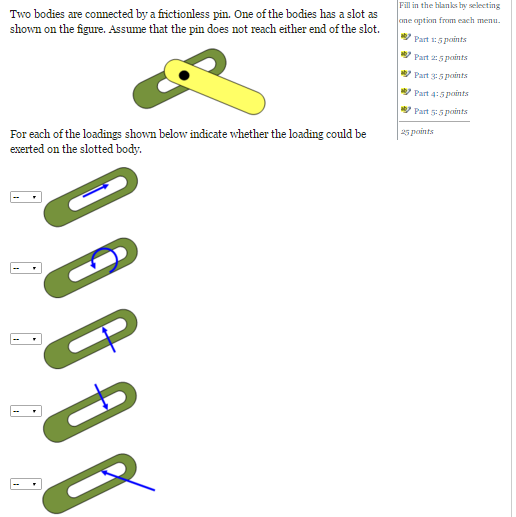 Two bodies are connected by a frictionless pin. One of the bodies has a slot as shown on the figure. Assume that the pin does not reach either end of the slot.

For each of the loadings shown below indicate whether the loading could be exerted on the slotted body.

--

--

--

--

--

Fill in the blanks by selecting one option from each menu.

Part 1: 5 points

Part 2: 5 points

Part 3: 5 points

Part 4: 5 points

Part 5: 5 points

25 points