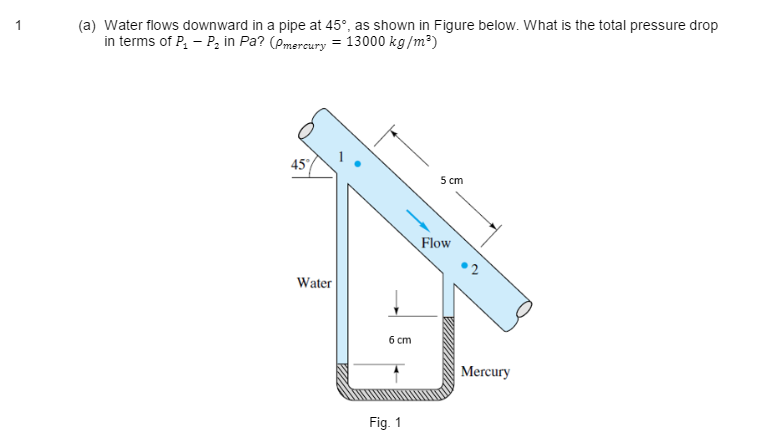 1

(a) Water flows downward in a pipe at 45°, as shown in Figure below. What is the total pressure drop in terms of $P_1 - P_2$ in $Pa$? ($\rho_{mercury} = 13000\ kg/m^3$)

45°

1

5 cm

Flow

2

Water

6 cm

Mercury

Fig. 1