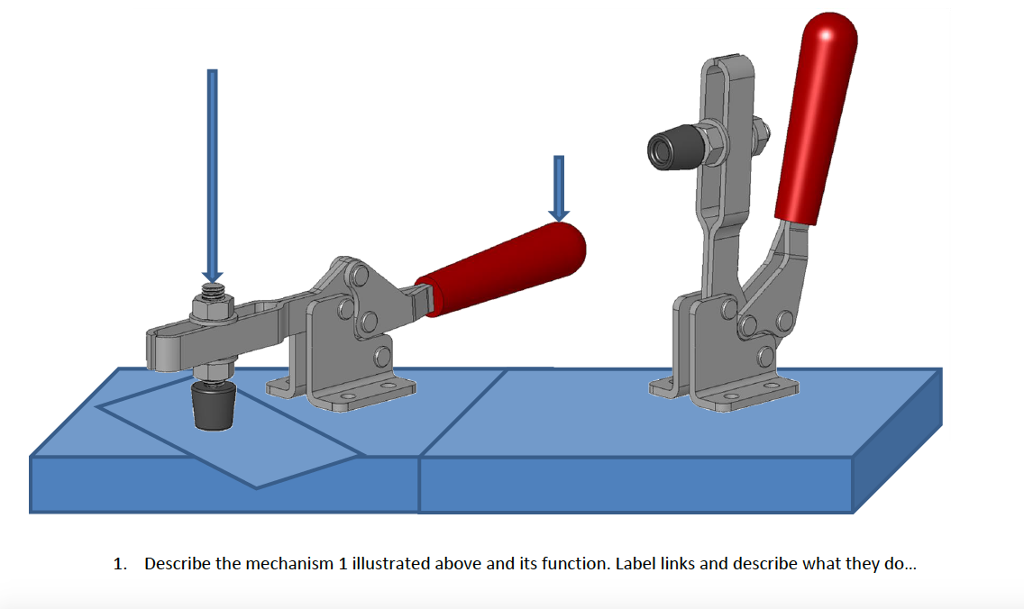 1. Describe the mechanism 1 illustrated above and its function. Label links and describe what they do...