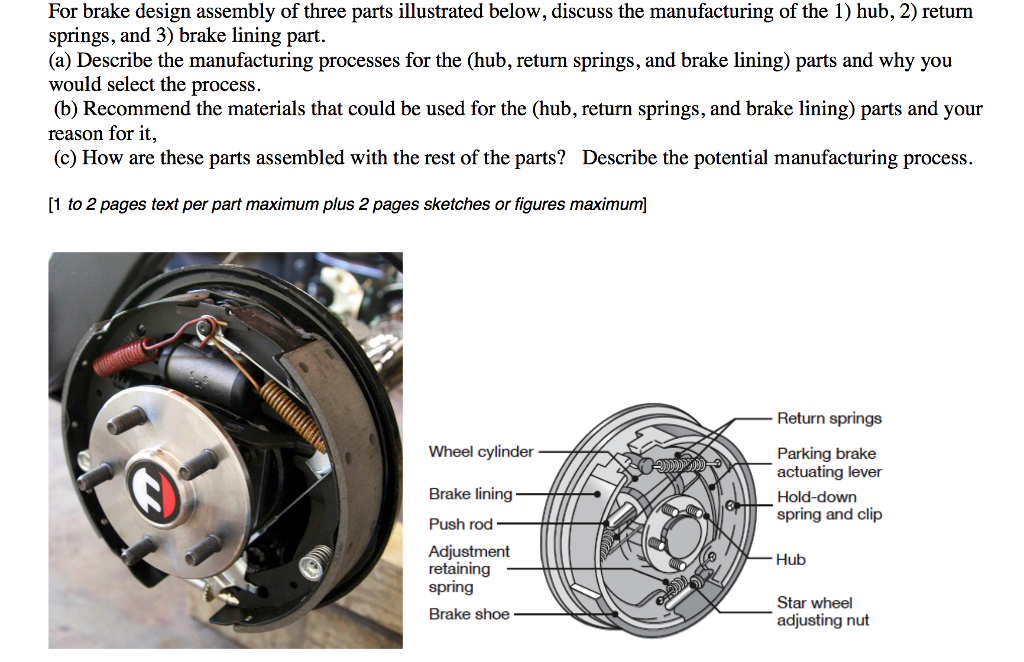 For brake design assembly of three parts illustrated below, discuss the manufacturing of the 1) hub, 2) return springs, and 3) brake lining part.

(a) Describe the manufacturing processes for the (hub, return springs, and brake lining) parts and why you would select the process.

(b) Recommend the materials that could be used for the (hub, return springs, and brake lining) parts and your reason for it,

(c) How are these parts assembled with the rest of the parts? Describe the potential manufacturing process.

[1 to 2 pages text per part maximum plus 2 pages sketches or figures maximum]

Wheel cylinder
Brake lining
Push rod
Adjustment retaining spring
Brake shoe
Return springs
Parking brake actuating lever
Hold-down spring and clip
Hub
Star wheel adjusting nut