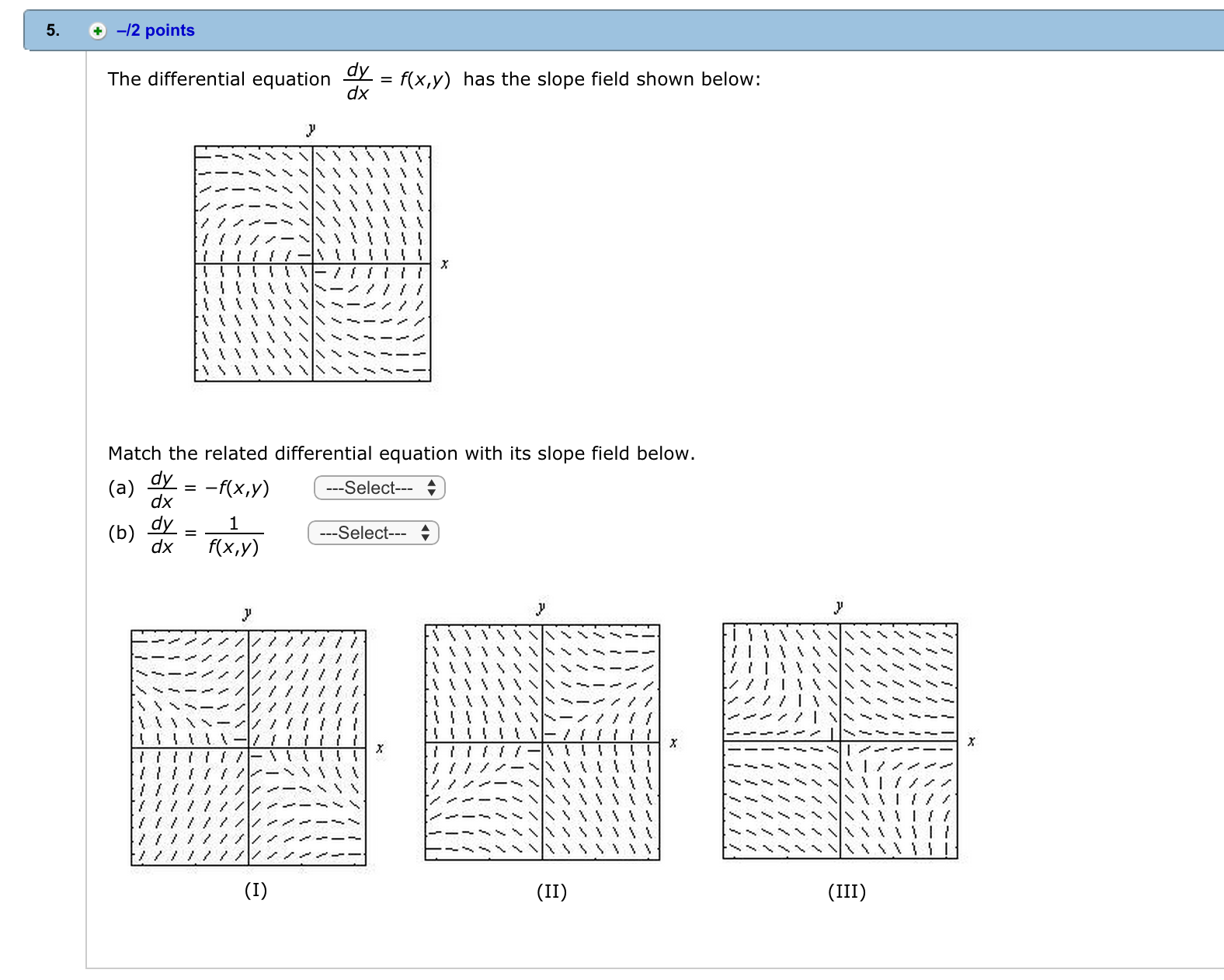 5. –/2 points

The differential equation $\frac{dy}{dx} = f(x,y)$ has the slope field shown below:

y

x

Match the related differential equation with its slope field below.

(a) $\frac{dy}{dx} = -f(x,y)$ ---Select---

(b) $\frac{dy}{dx} = \frac{1}{f(x,y)}$ ---Select---

y

x

(I)

y

x

(II)

y

x

(III)