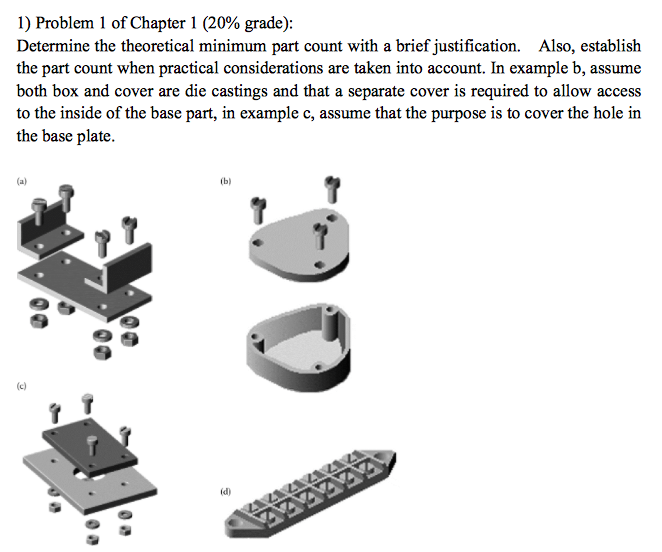 1) Problem 1 of Chapter 1 (20% grade):

Determine the theoretical minimum part count with a brief justification. Also, establish the part count when practical considerations are taken into account. In example b, assume both box and cover are die castings and that a separate cover is required to allow access to the inside of the base part, in example c, assume that the purpose is to cover the hole in the base plate.

(a)

(b)

(c)

(d)