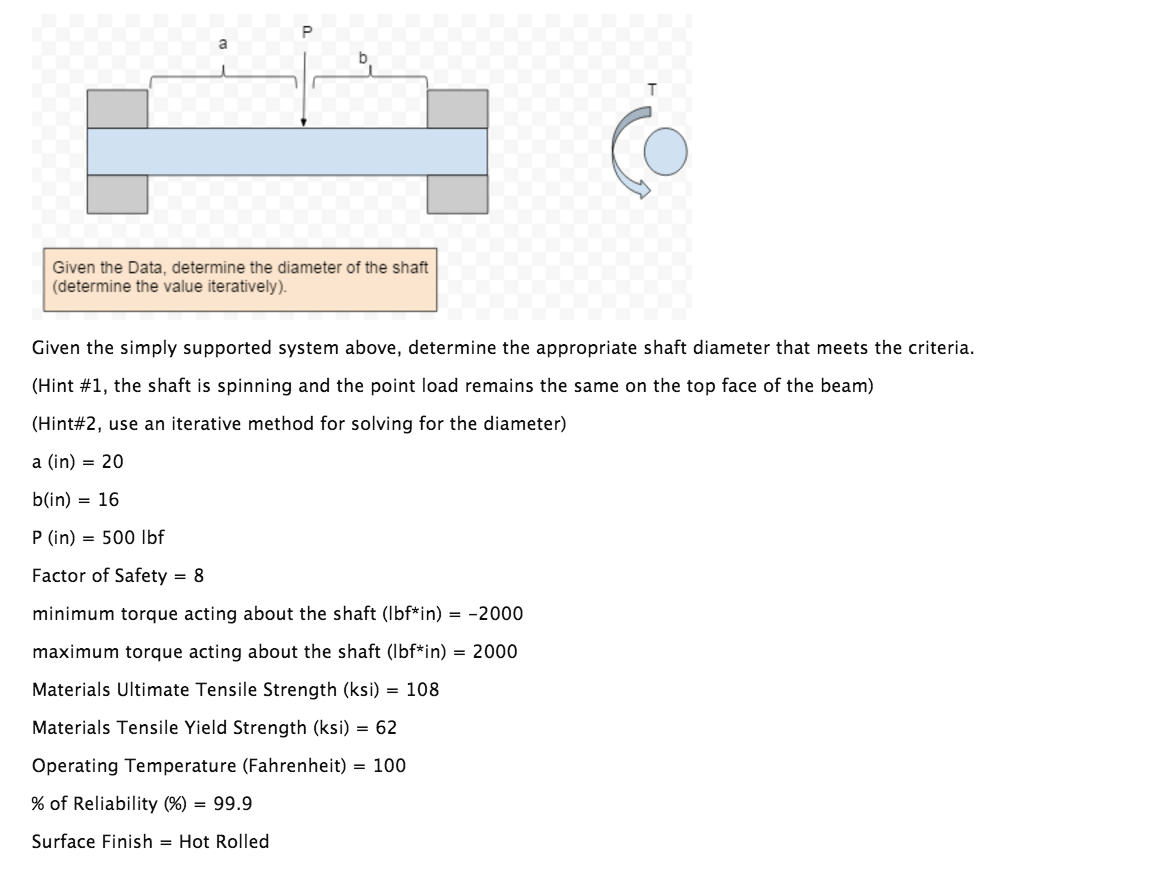 a

P

b

T

Given the Data, determine the diameter of the shaft (determine the value iteratively).

Given the simply supported system above, determine the appropriate shaft diameter that meets the criteria.

(Hint #1, the shaft is spinning and the point load remains the same on the top face of the beam)

(Hint#2, use an iterative method for solving for the diameter)

a (in) = 20

b(in) = 16

P (in) = 500 lbf

Factor of Safety = 8

minimum torque acting about the shaft (lbf*in) = -2000

maximum torque acting about the shaft (lbf*in) = 2000

Materials Ultimate Tensile Strength (ksi) = 108

Materials Tensile Yield Strength (ksi) = 62

Operating Temperature (Fahrenheit) = 100

% of Reliability (%) = 99.9

Surface Finish = Hot Rolled