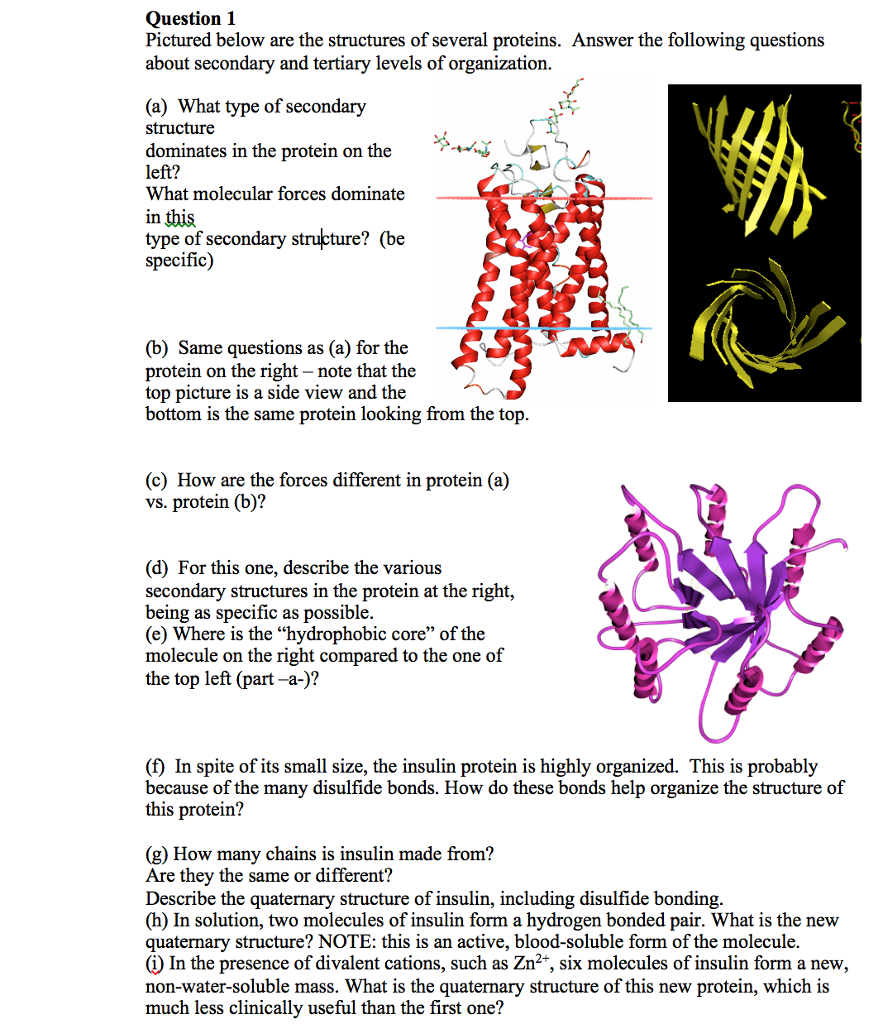 **Question 1**
Pictured below are the structures of several proteins. Answer the following questions about secondary and tertiary levels of organization.

(a) What type of secondary structure dominates in the protein on the left?
What molecular forces dominate in this type of secondary structure? (be specific)

(b) Same questions as (a) for the protein on the right – note that the top picture is a side view and the bottom is the same protein looking from the top.

(c) How are the forces different in protein (a) vs. protein (b)?

(d) For this one, describe the various secondary structures in the protein at the right, being as specific as possible.
(e) Where is the "hydrophobic core" of the molecule on the right compared to the one of the top left (part –a-)?

(f) In spite of its small size, the insulin protein is highly organized. This is probably because of the many disulfide bonds. How do these bonds help organize the structure of this protein?

(g) How many chains is insulin made from?
Are they the same or different?
Describe the quaternary structure of insulin, including disulfide bonding.
(h) In solution, two molecules of insulin form a hydrogen bonded pair. What is the new quaternary structure? NOTE: this is an active, blood-soluble form of the molecule.
(i) In the presence of divalent cations, such as $Zn^{2+}$, six molecules of insulin form a new, non-water-soluble mass. What is the quaternary structure of this new protein, which is much less clinically useful than the first one?