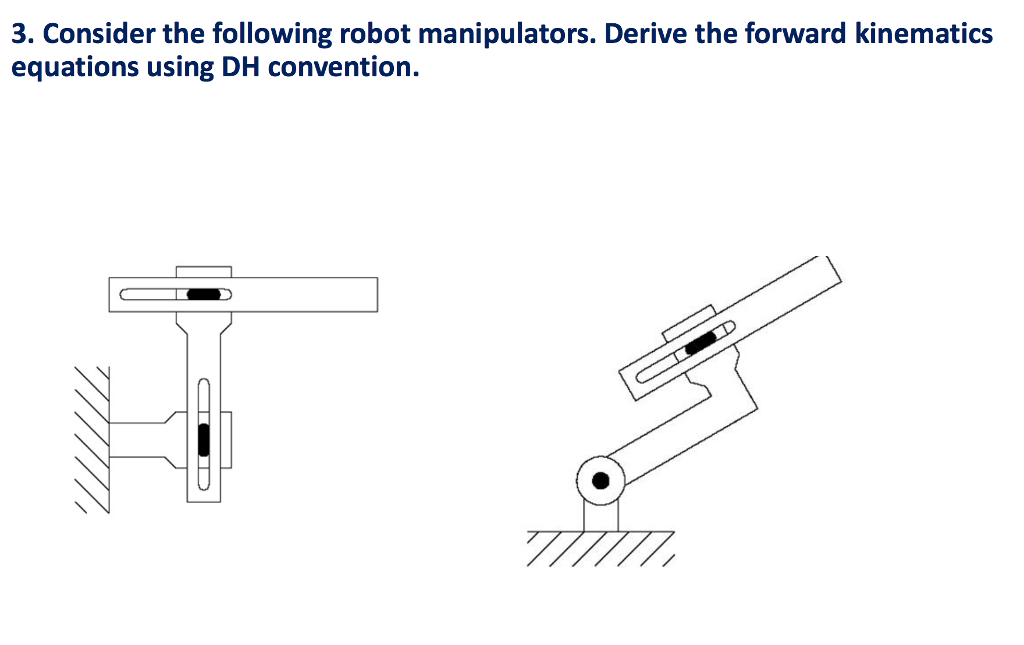 3. Consider the following robot manipulators. Derive the forward kinematics equations using DH convention.