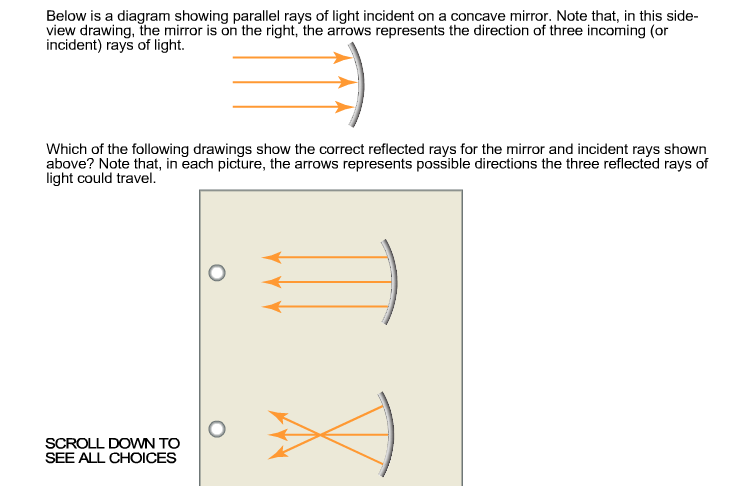 Below is a diagram showing parallel rays of light incident on a concave mirror. Note that, in this side-view drawing, the mirror is on the right, the arrows represents the direction of three incoming (or incident) rays of light.

Which of the following drawings show the correct reflected rays for the mirror and incident rays shown above? Note that, in each picture, the arrows represents possible directions the three reflected rays of light could travel.

SCROLL DOWN TO SEE ALL CHOICES