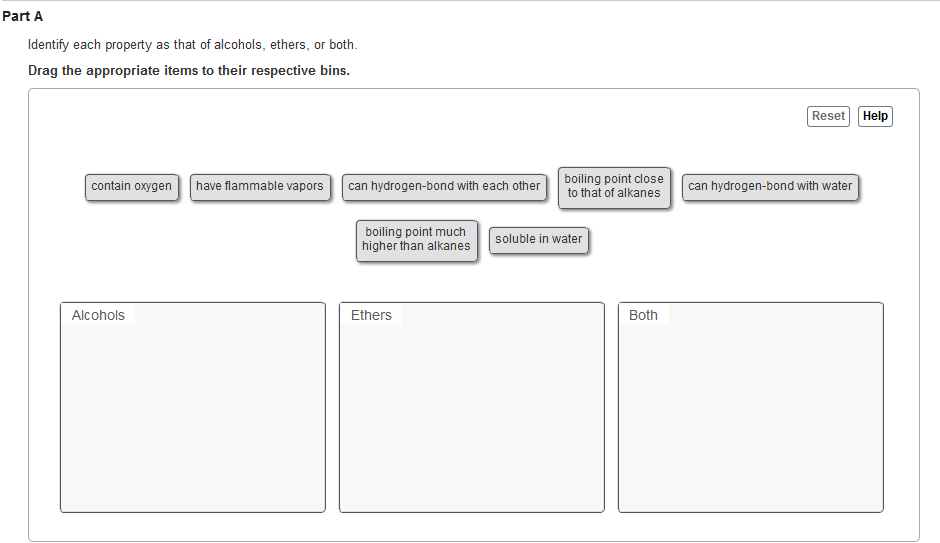 Part A

Identify each property as that of alcohols, ethers, or both.

Drag the appropriate items to their respective bins.

Reset Help

contain oxygen

have flammable vapors

can hydrogen-bond with each other

boiling point close to that of alkanes

can hydrogen-bond with water

boiling point much higher than alkanes

soluble in water

Alcohols

Ethers

Both