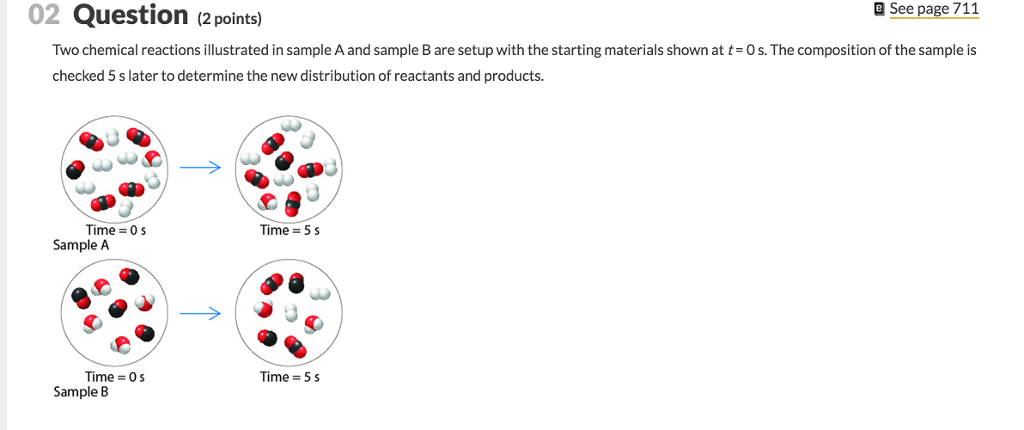 02 Question (2 points)

See page 711

Two chemical reactions illustrated in sample A and sample B are setup with the starting materials shown at $t = 0$ s. The composition of the sample is checked 5 s later to determine the new distribution of reactants and products.

Time = 0 s
Sample A

Time = 5 s

Time = 0 s
Sample B

Time = 5 s