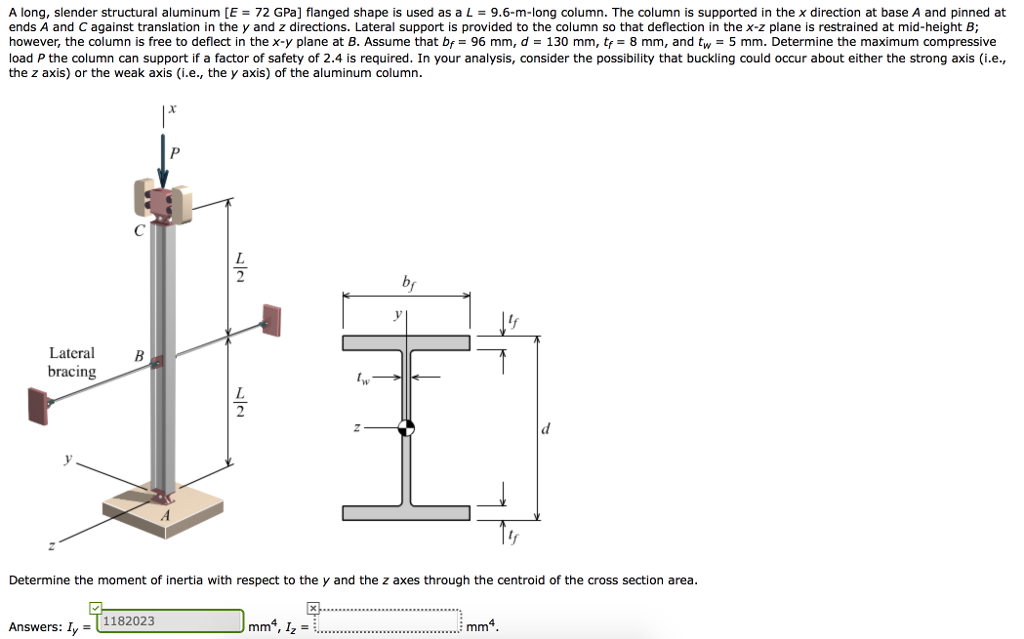 A long, slender structural aluminum [$E$ = 72 GPa] flanged shape is used as a $L$ = 9.6-m-long column. The column is supported in the $x$ direction at base $A$ and pinned at ends $A$ and $C$ against translation in the $y$ and $z$ directions. Lateral support is provided to the column so that deflection in the $x$-$z$ plane is restrained at mid-height $B$; however, the column is free to deflect in the $x$-$y$ plane at $B$. Assume that $b_f$ = 96 mm, $d$ = 130 mm, $t_f$ = 8 mm, and $t_w$ = 5 mm. Determine the maximum compressive load $P$ the column can support if a factor of safety of 2.4 is required. In your analysis, consider the possibility that buckling could occur about either the strong axis (i.e., the $z$ axis) or the weak axis (i.e., the $y$ axis) of the aluminum column.

$x$
$P$
$C$
$\frac{L}{2}$
Lateral bracing
$B$
$\frac{L}{2}$
$y$
$A$
$z$

$b_f$
$y$
$t_f$
$t_w$
$z$
$d$
$t_f$

Determine the moment of inertia with respect to the $y$ and the $z$ axes through the centroid of the cross section area.

Answers: $I_y$ = 1182023 mm$^4$, $I_z$ = mm$^4$.