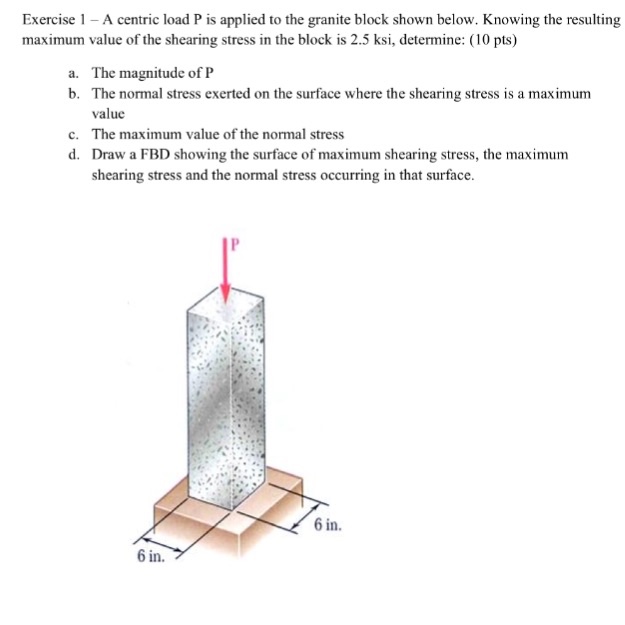 Exercise 1 – A centric load P is applied to the granite block shown below. Knowing the resulting maximum value of the shearing stress in the block is 2.5 ksi, determine: (10 pts)

a. The magnitude of P
b. The normal stress exerted on the surface where the shearing stress is a maximum value
c. The maximum value of the normal stress
d. Draw a FBD showing the surface of maximum shearing stress, the maximum shearing stress and the normal stress occurring in that surface.

P

6 in.

6 in.