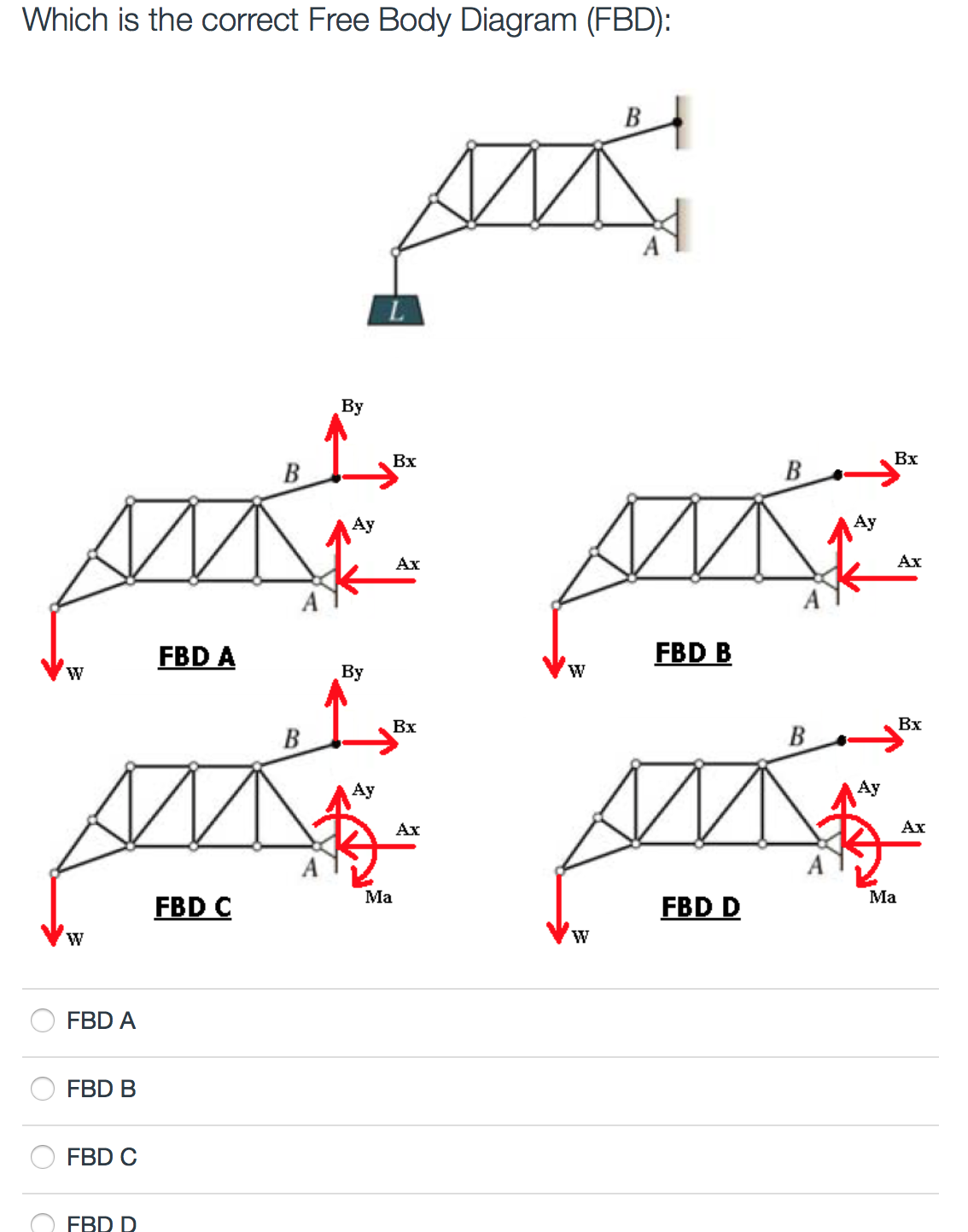 Which is the correct Free Body Diagram (FBD):

B
A
L

By
B
Bx
Ay
Ax
A
W
FBD A

B
Bx
Ay
Ax
A
W
FBD B

By
B
Bx
Ay
Ax
A
Ma
W
FBD C

B
Bx
Ay
Ax
A
Ma
W
FBD D

FBD A

FBD B

FBD C

FBD D