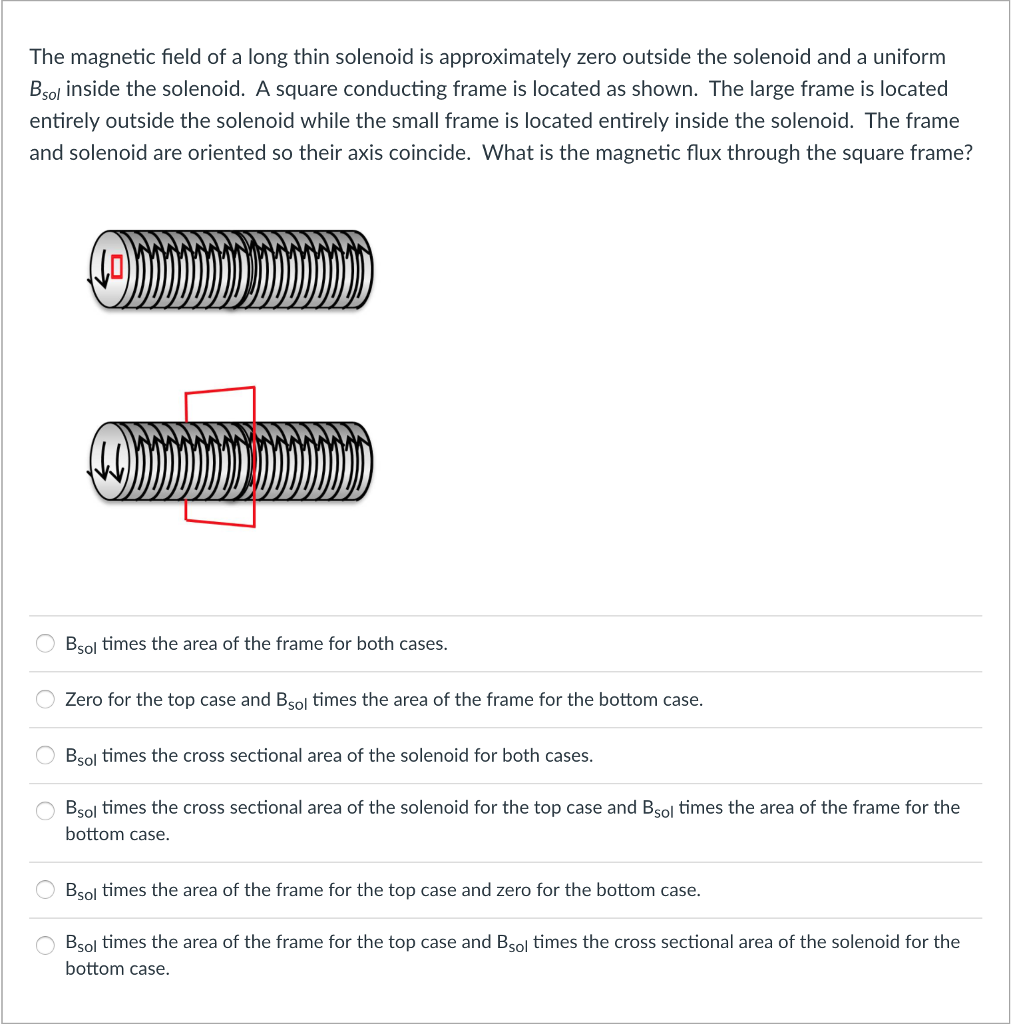 The magnetic field of a long thin solenoid is approximately zero outside the solenoid and a uniform $B_{sol}$ inside the solenoid. A square conducting frame is located as shown. The large frame is located entirely outside the solenoid while the small frame is located entirely inside the solenoid. The frame and solenoid are oriented so their axis coincide. What is the magnetic flux through the square frame?

$B_{sol}$ times the area of the frame for both cases.

Zero for the top case and $B_{sol}$ times the area of the frame for the bottom case.

$B_{sol}$ times the cross sectional area of the solenoid for both cases.

$B_{sol}$ times the cross sectional area of the solenoid for the top case and $B_{sol}$ times the area of the frame for the bottom case.

$B_{sol}$ times the area of the frame for the top case and zero for the bottom case.

$B_{sol}$ times the area of the frame for the top case and $B_{sol}$ times the cross sectional area of the solenoid for the bottom case.