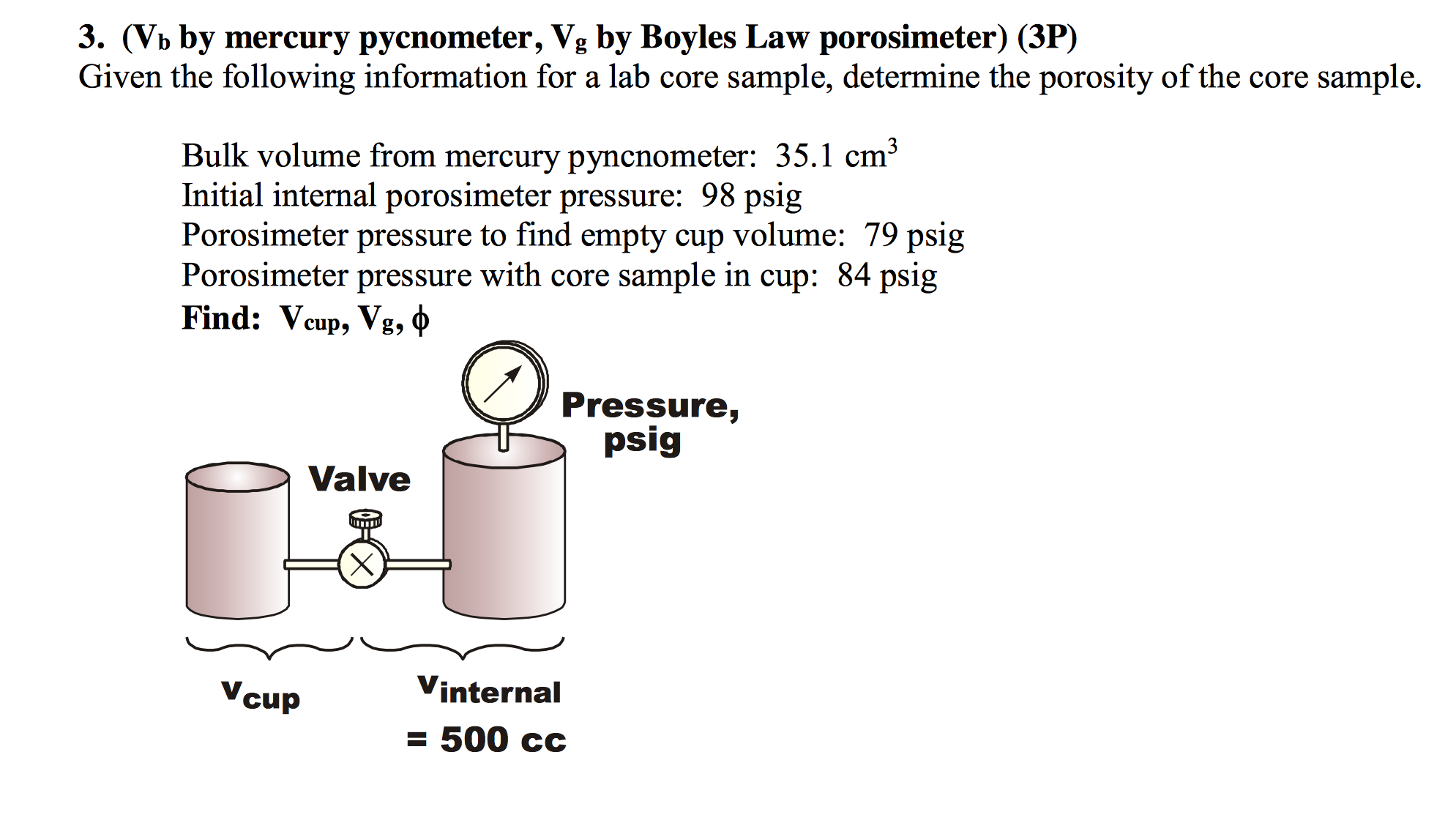 3. ($V_b$ by mercury pycnometer, $V_g$ by Boyles Law porosimeter) (3P)
Given the following information for a lab core sample, determine the porosity of the core sample.

Bulk volume from mercury pyncnometer: 35.1 $cm^3$
Initial internal porosimeter pressure: 98 psig
Porosimeter pressure to find empty cup volume: 79 psig
Porosimeter pressure with core sample in cup: 84 psig
Find: $V_{cup}$, $V_g$, $\phi$

Pressure, psig

Valve

$V_{cup}$

$V_{internal}$
= 500 cc