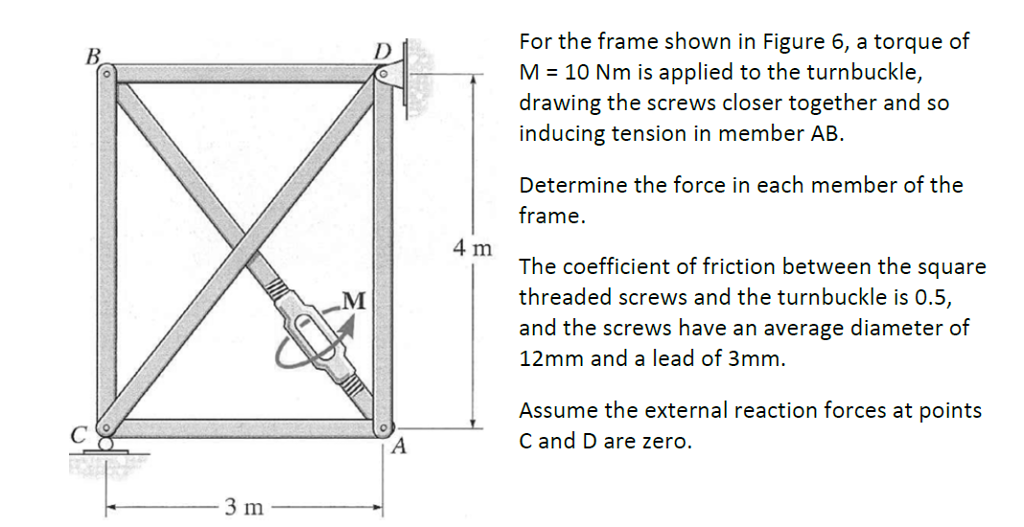 B
D
M
4 m
C
A
3 m

For the frame shown in Figure 6, a torque of M = 10 Nm is applied to the turnbuckle, drawing the screws closer together and so inducing tension in member AB.

Determine the force in each member of the frame.

The coefficient of friction between the square threaded screws and the turnbuckle is 0.5, and the screws have an average diameter of 12mm and a lead of 3mm.

Assume the external reaction forces at points C and D are zero.