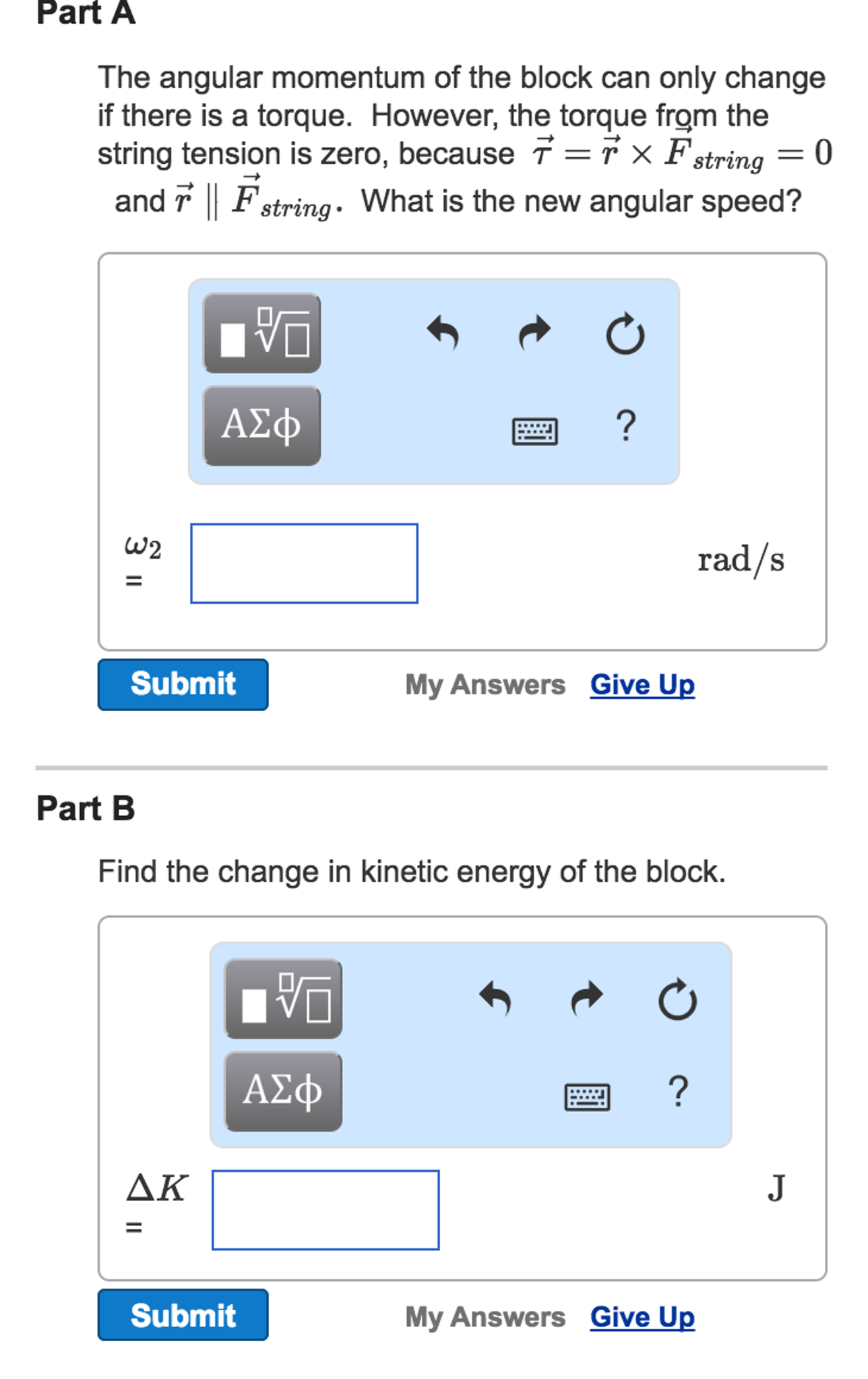 Part A

The angular momentum of the block can only change if there is a torque. However, the torque from the string tension is zero, because $\vec{\tau} = \vec{r} \times \vec{F}_{string} = 0$ and $\vec{r} \parallel \vec{F}_{string}$. What is the new angular speed?

ΑΣφ

?

$\omega_2$ =

rad/s

Submit

My Answers Give Up

Part B

Find the change in kinetic energy of the block.

ΑΣφ

?

$\Delta K$ =

J

Submit

My Answers Give Up