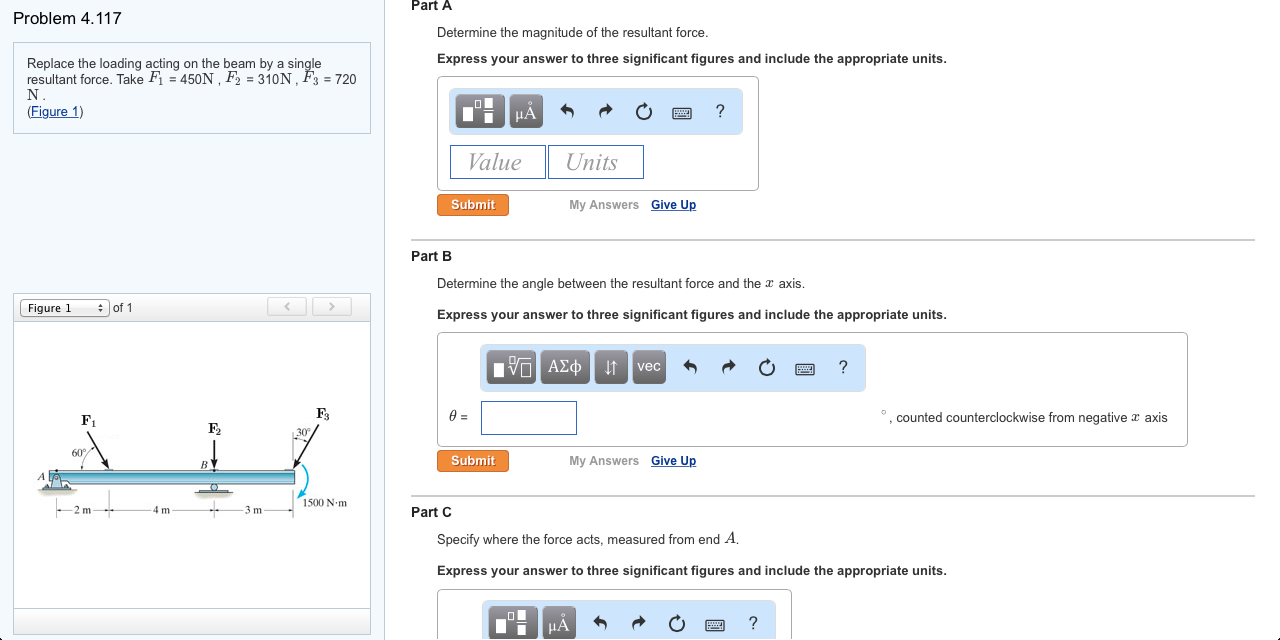 Problem 4.117

Replace the loading acting on the beam by a single resultant force. Take $F_1$ = 450N , $F_2$ = 310N , $F_3$ = 720 N .
(Figure 1)

Figure 1 of 1

$F_1$
$F_2$
$F_3$
60°
30°
A
B
1500 N·m
2 m
4 m
3 m

Part A

Determine the magnitude of the resultant force.

Express your answer to three significant figures and include the appropriate units.

μÅ ?

Value Units

Submit My Answers Give Up

Part B

Determine the angle between the resultant force and the $x$ axis.

Express your answer to three significant figures and include the appropriate units.

ΑΣφ vec ?

$\theta$ = °, counted counterclockwise from negative $x$ axis

Submit My Answers Give Up

Part C

Specify where the force acts, measured from end $A$.

Express your answer to three significant figures and include the appropriate units.

μÅ ?