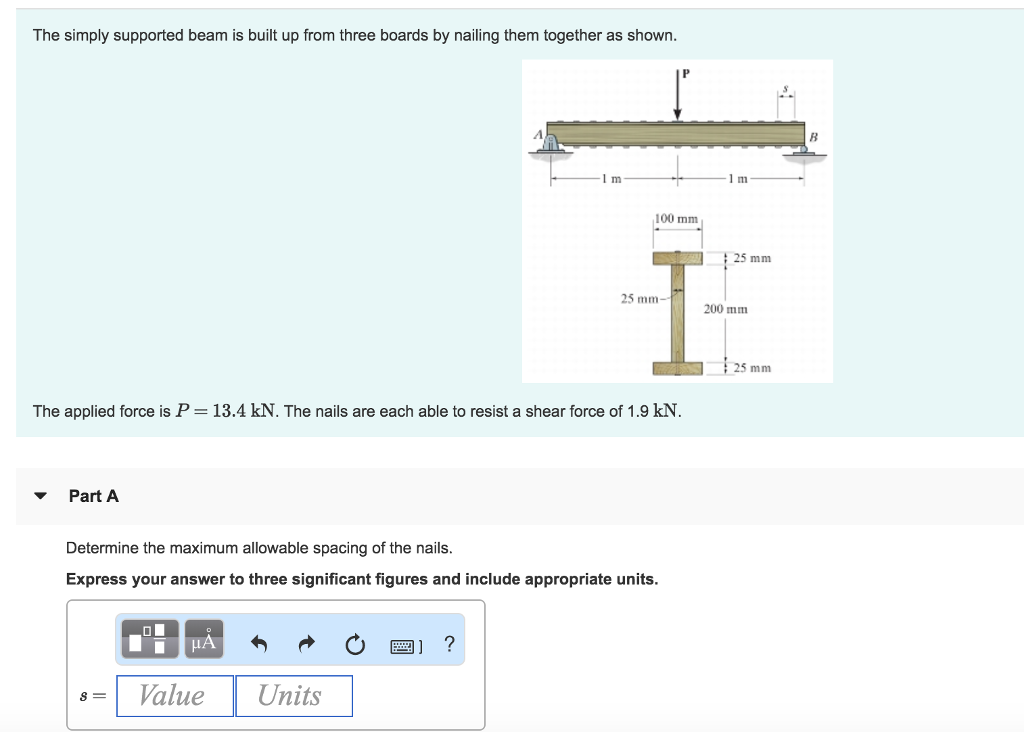 The simply supported beam is built up from three boards by nailing them together as shown.

P
s
A
B
1 m
1 m
100 mm
25 mm
25 mm
200 mm
25 mm

The applied force is $P = 13.4$ kN. The nails are each able to resist a shear force of 1.9 kN.

Part A

Determine the maximum allowable spacing of the nails.

Express your answer to three significant figures and include appropriate units.

μÅ
?

$s =$ Value Units