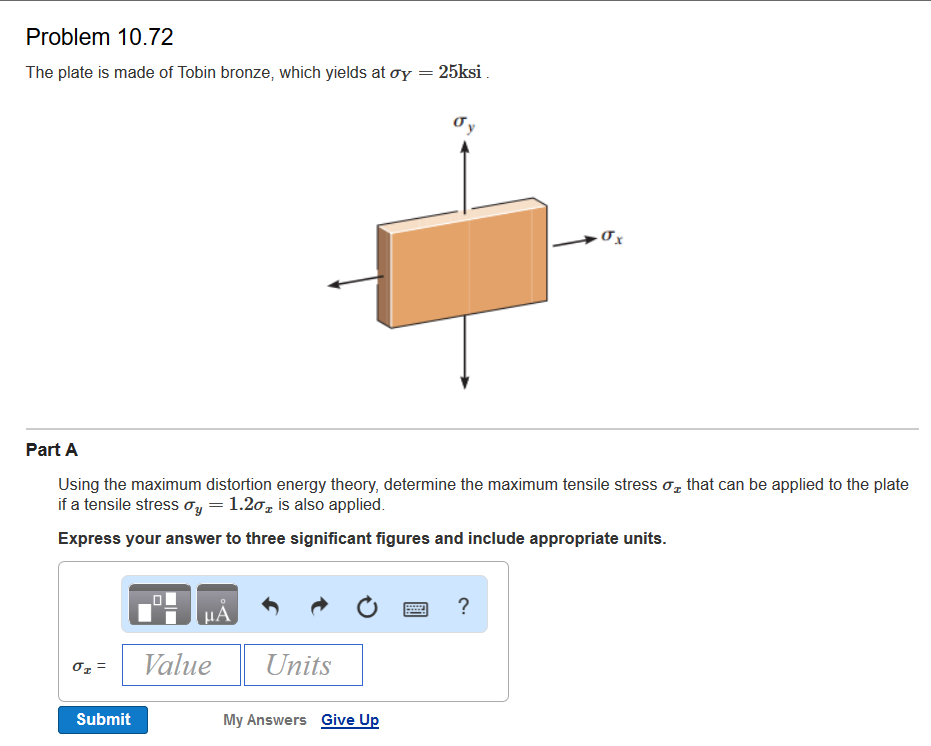 Problem 10.72

The plate is made of Tobin bronze, which yields at $\sigma_Y = 25\text{ksi}$ .

$\sigma_y$

$\sigma_x$

Part A

Using the maximum distortion energy theory, determine the maximum tensile stress $\sigma_x$ that can be applied to the plate if a tensile stress $\sigma_y = 1.2\sigma_x$ is also applied.

Express your answer to three significant figures and include appropriate units.

μÅ

?

$\sigma_x$ = Value Units

Submit

My Answers Give Up